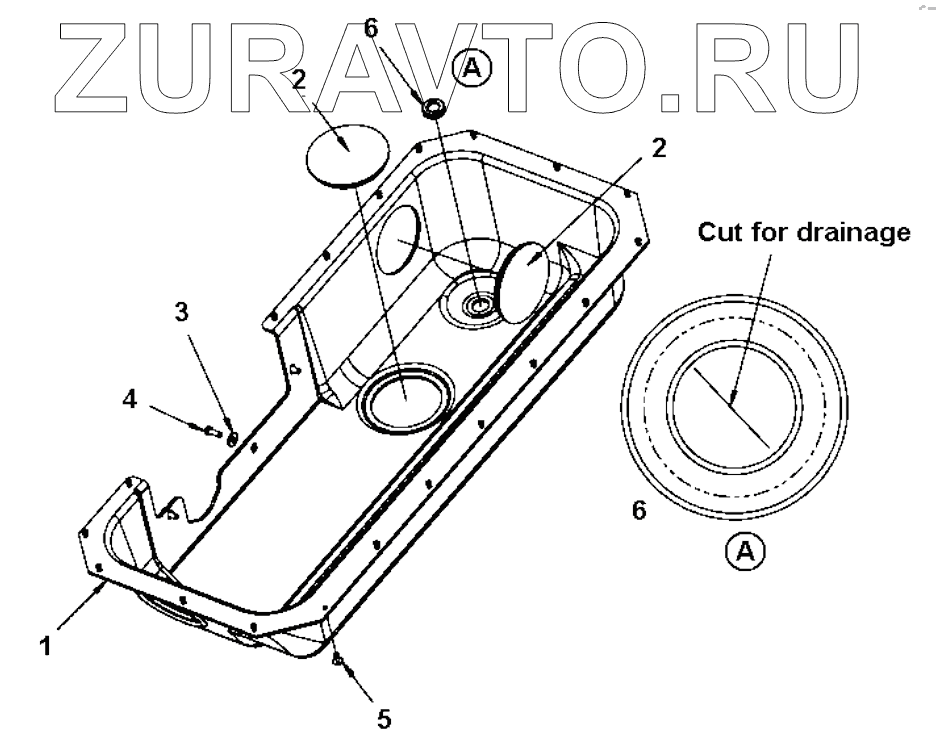 ZURAVTO.RU

6
A
2
2
Cut for drainage
3
4
6
A
1
5