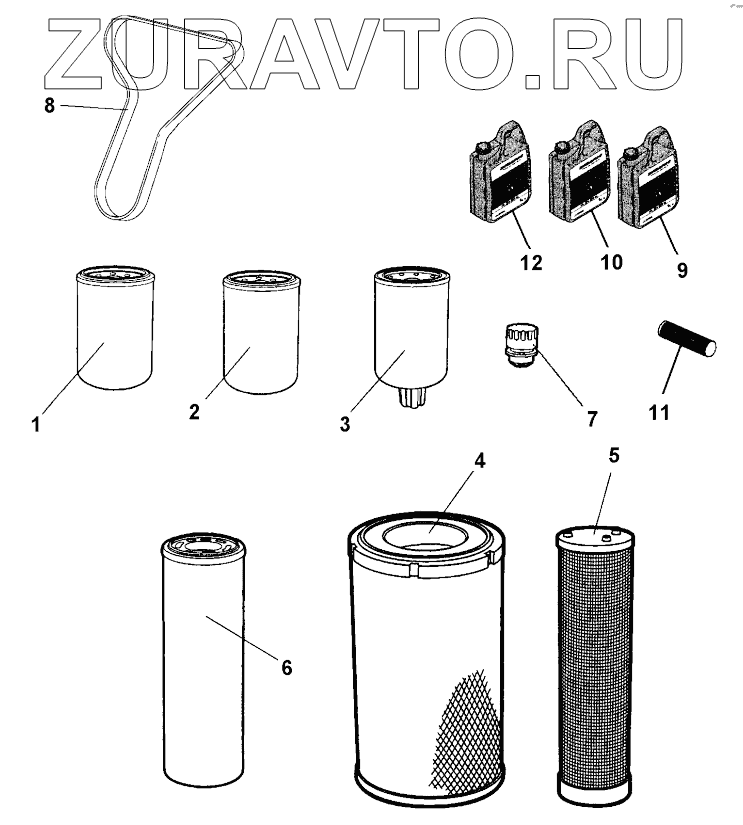 ZURAVTO.RU

8

12 10 9

1 2 3 7 11

4 5

6