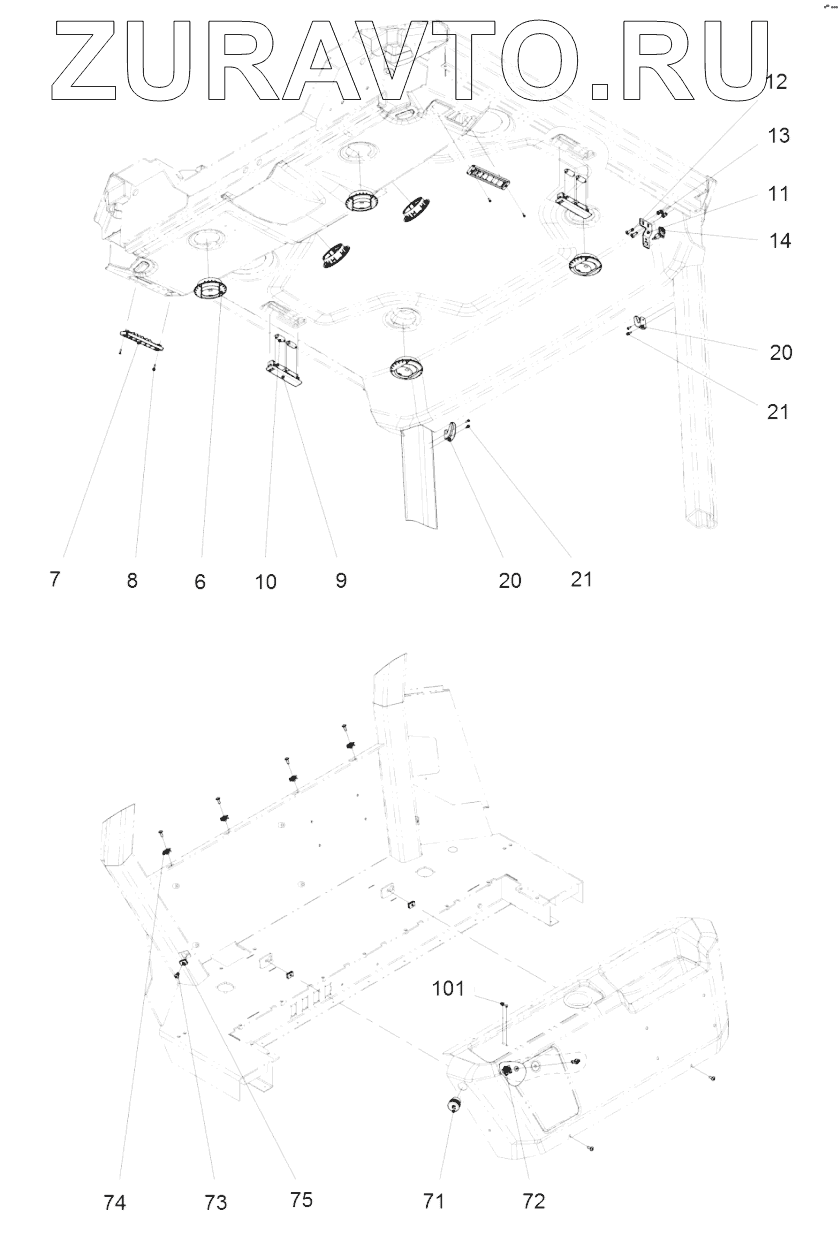 ZURAVTO.RU

12
13
11
14
20
21

7 8 6 10 9 20 21

101

74 73 75 71 72