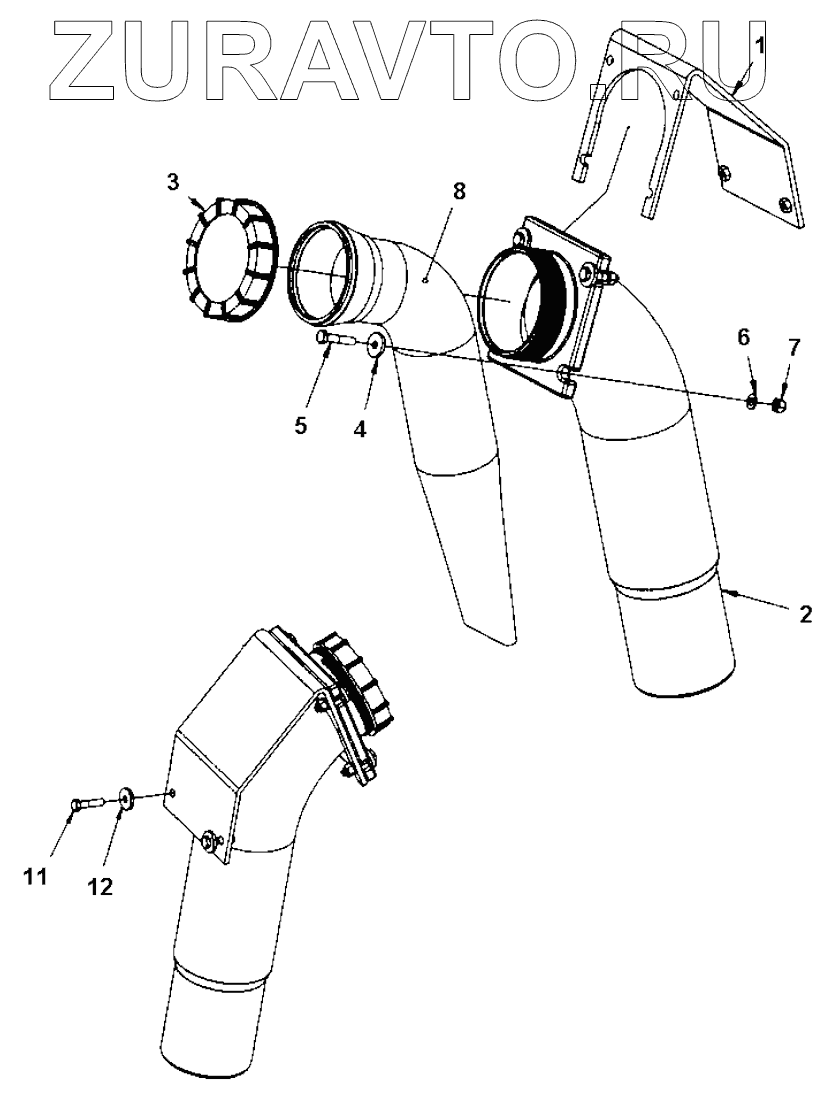 ZURAVTO.RU

1
3
8
6
7
5
4
2
11
12