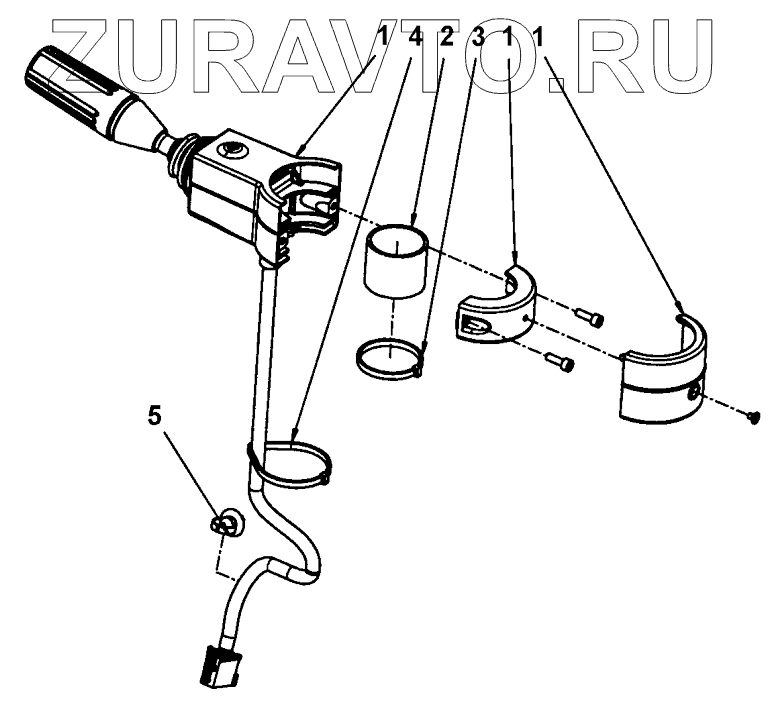 ZURAVTO.RU

1 4 2 3 1 1

5