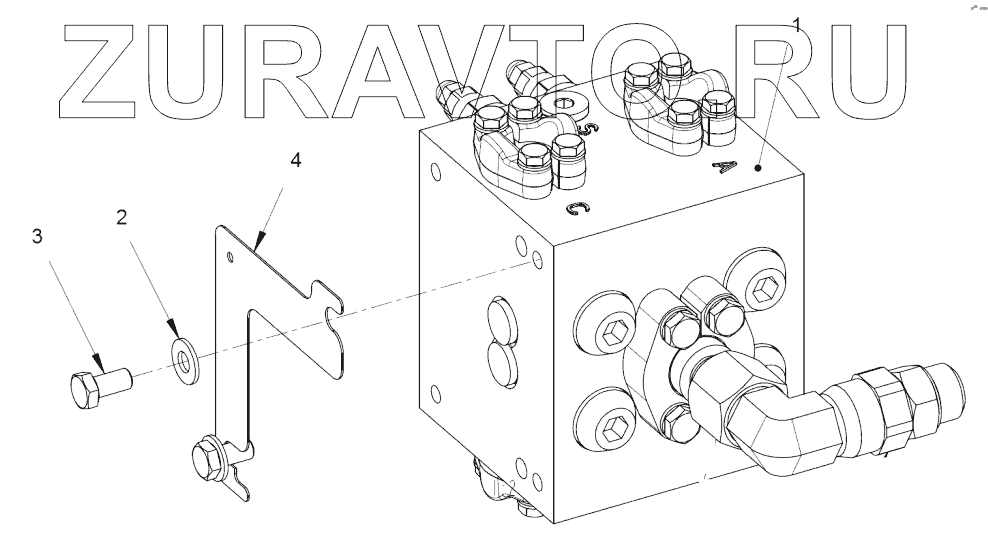 ZURAVTO.RU

1

4

2

3

S

A

C