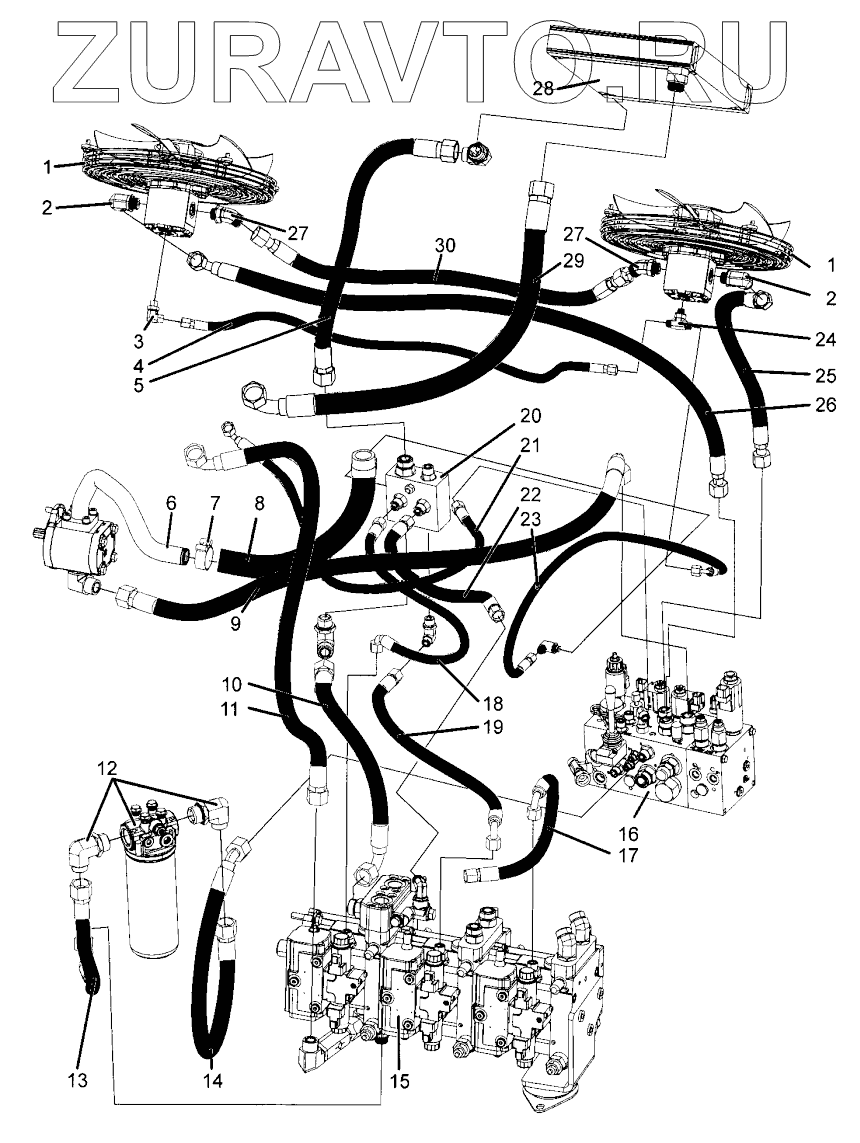 ZURAVTO.RU

28
1
2
27
30
29
27
1
2
3
4
5
24
25
26
20
21
22
23
6
7
8
9
10
11
18
19
12
16
17
13
14
15