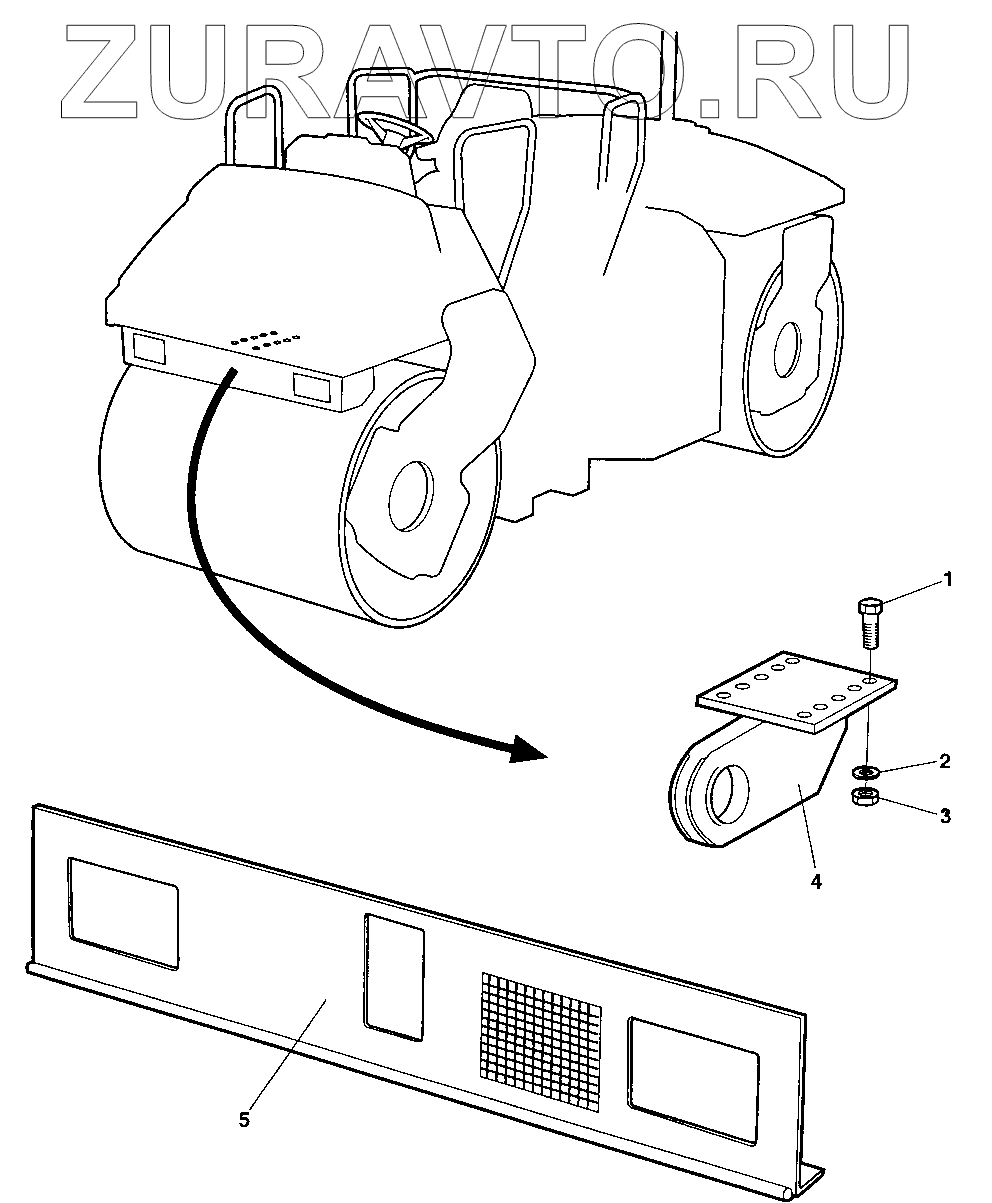 ZURAVTO.RU

1

2

3

4

5