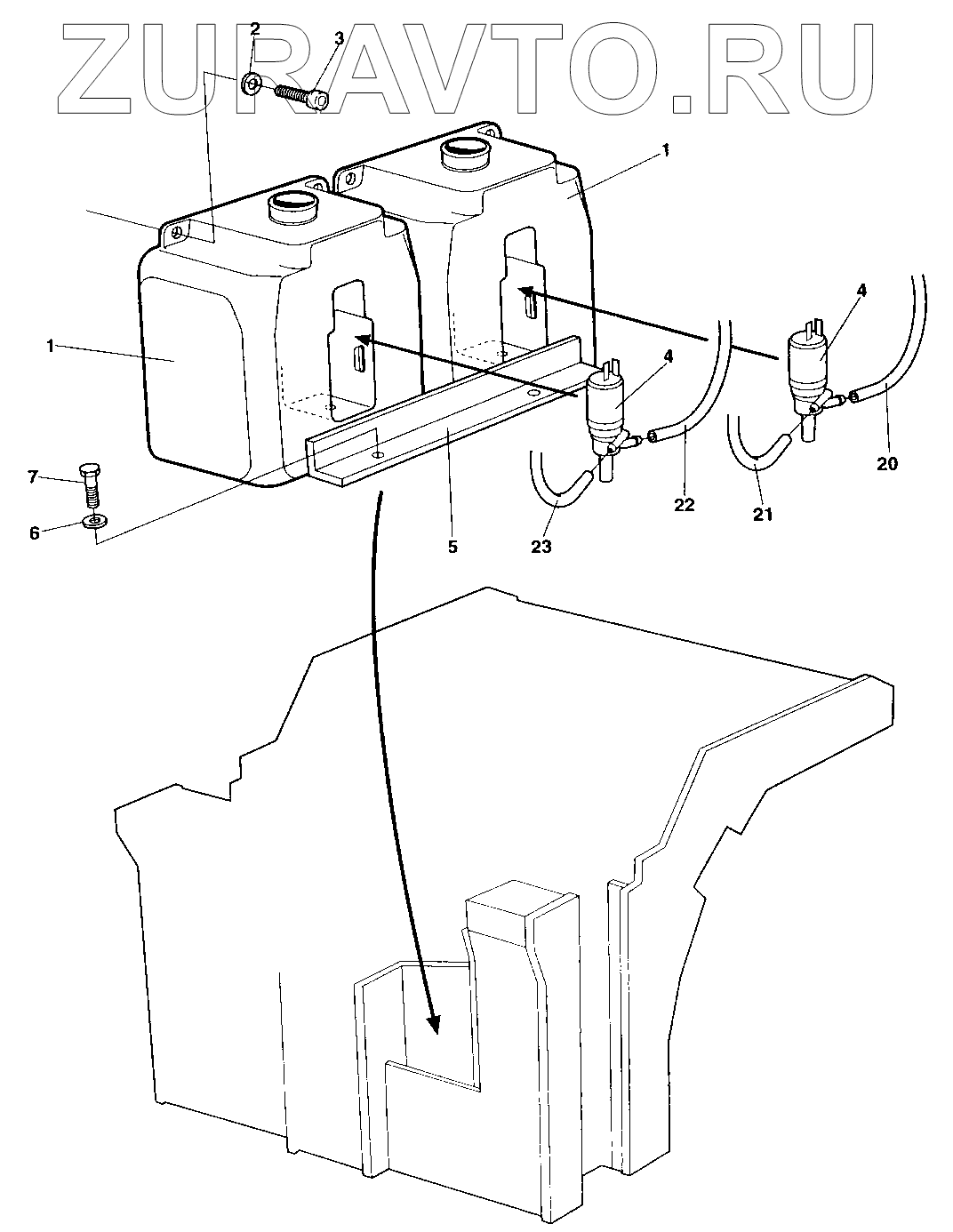 ZURAVTO.RU

2
3
1
1
4
4
7
6
5
23
22
21
20