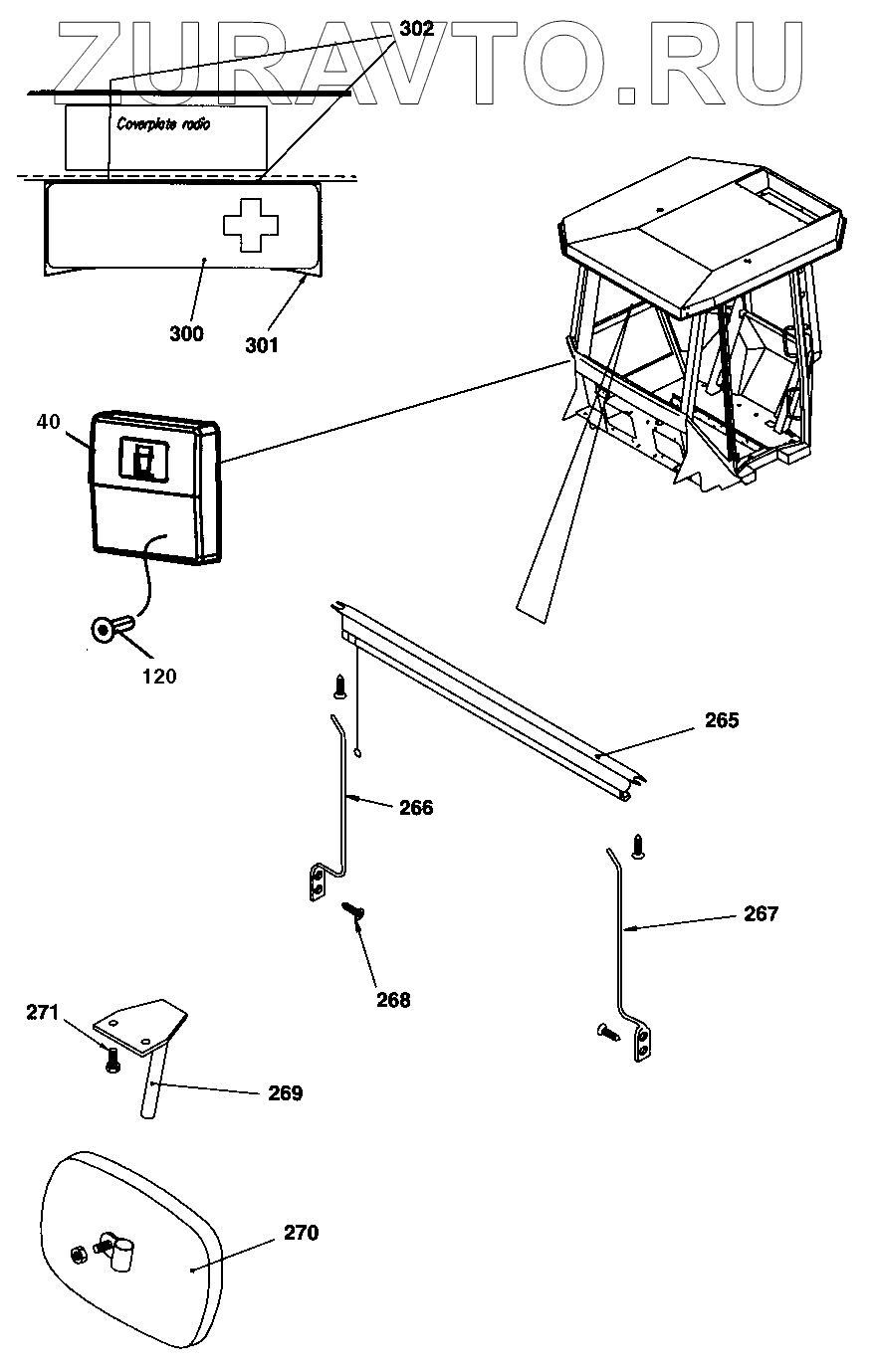 ZURAVTO.RU

302

Coverplate radio

300

301

40

120

265

266

267

268

271

269

270