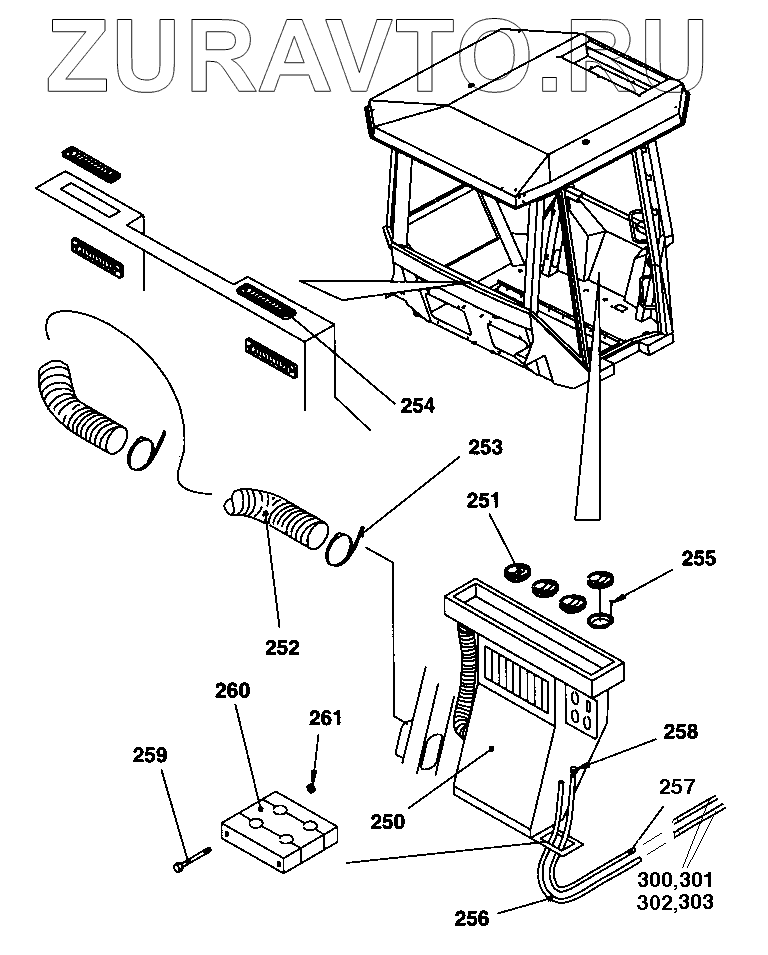 ZURAVTO.RU

254
253
251
255
252
260
261
259
258
250
257
300,301
302,303
256