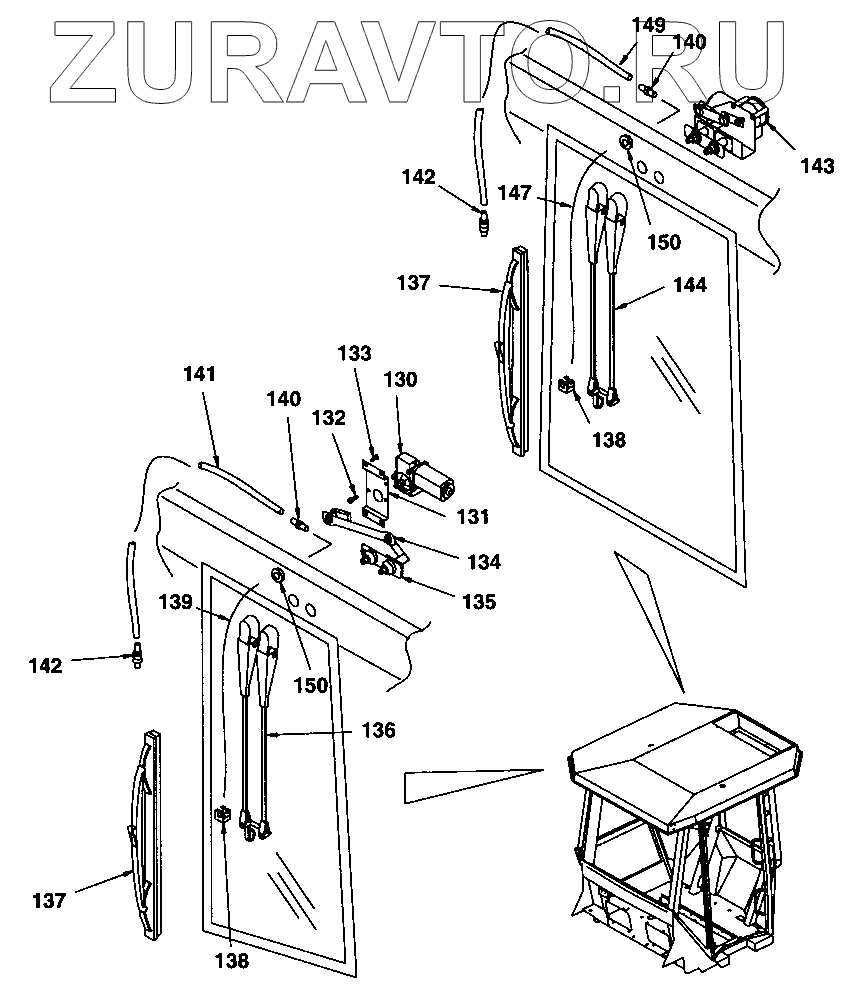 ZURAVTO.RU

149
140
143
142
147
150
137
144
138
133
130
141
140
132
131
134
135
139
150
142
136
137
138