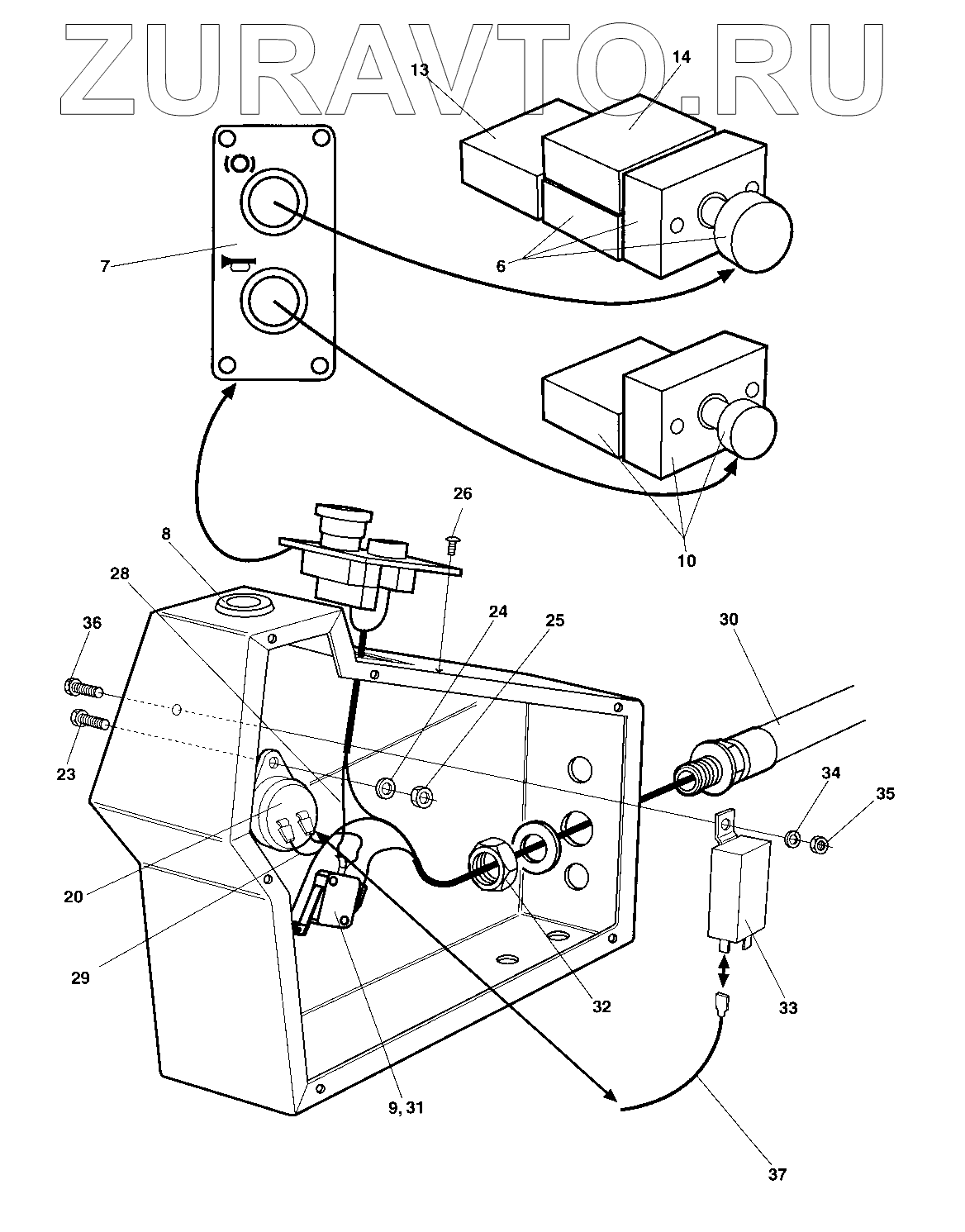 ZURAVTO.RU

13
14
7
6
10
26
8
28
24
25
30
36
23
34
35
20
29
32
33
9, 31
37