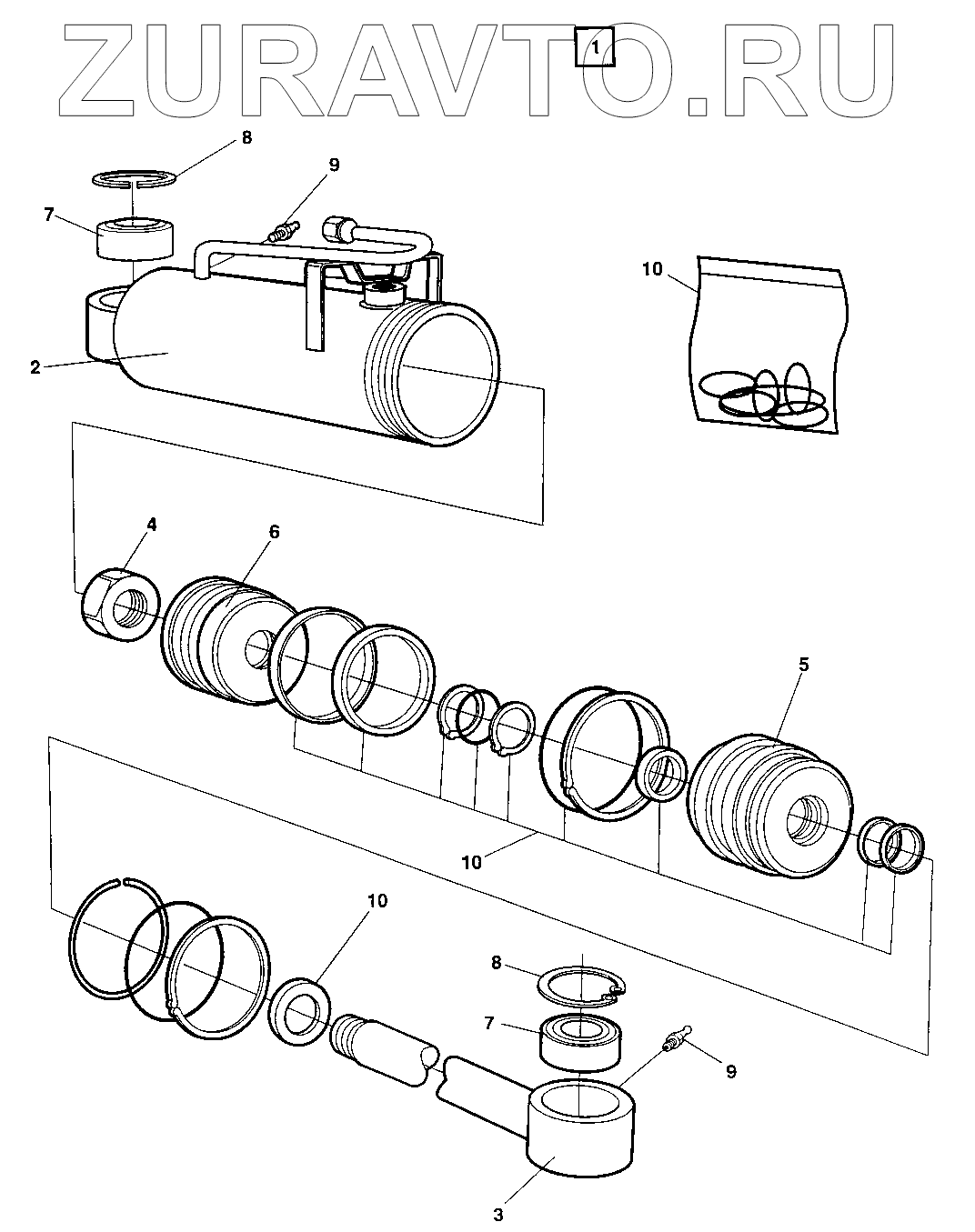 ZURAVTO.RU

1

8

9

7

10

2

4

6

5

10

10

8

7

9

3