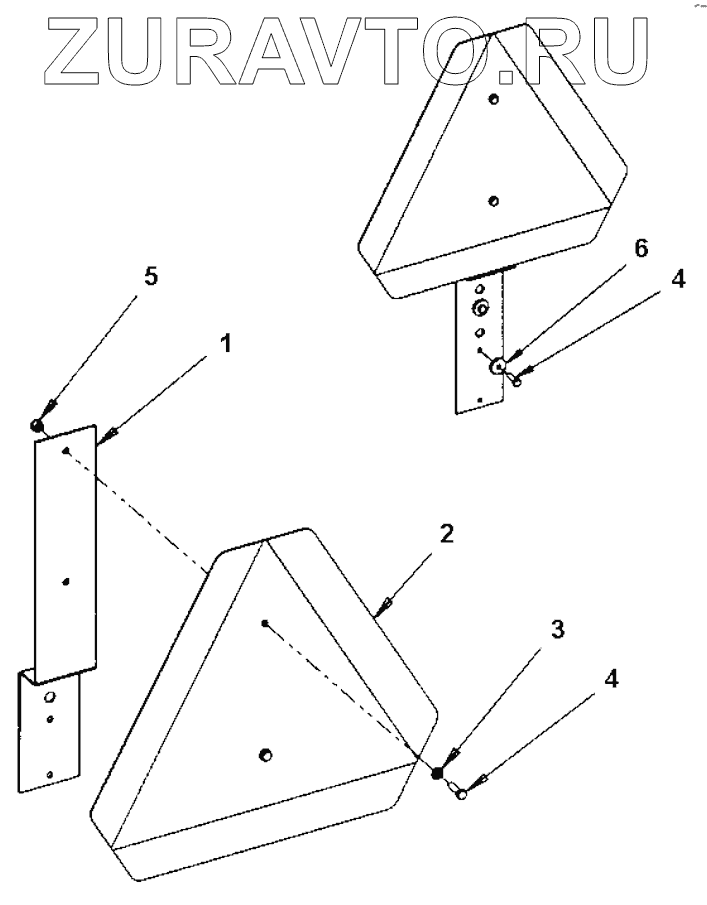 ZURAVTO.RU

6
4
5
1
2
3
4