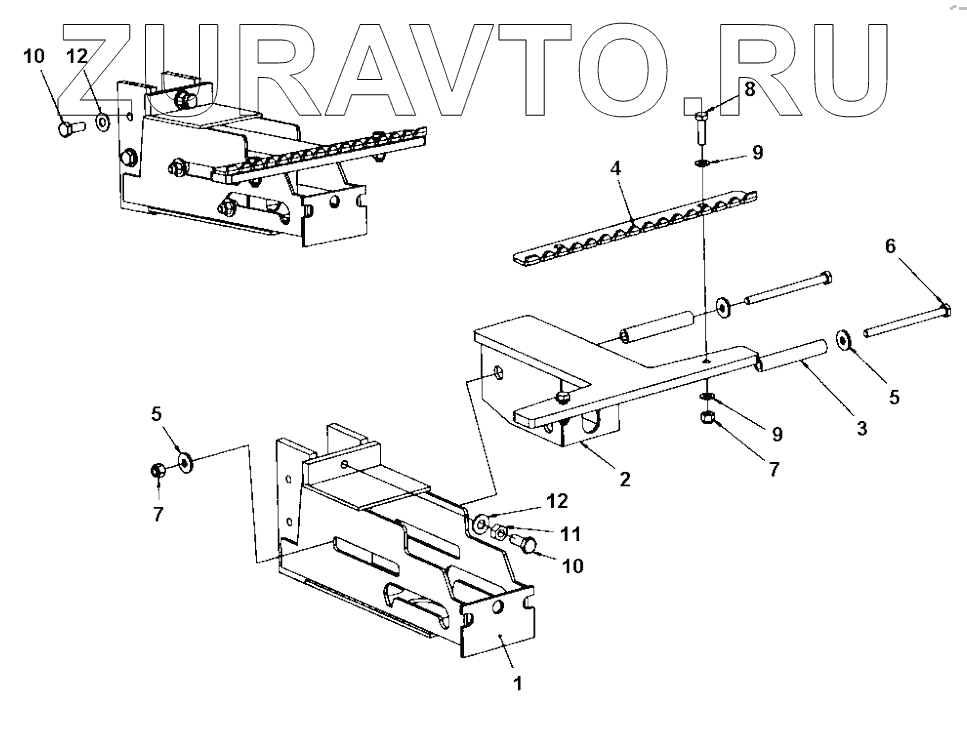 ZURAVTO.RU

10
12
8
9
4
6
5
3
9
7
2
5
7
12
11
10
1