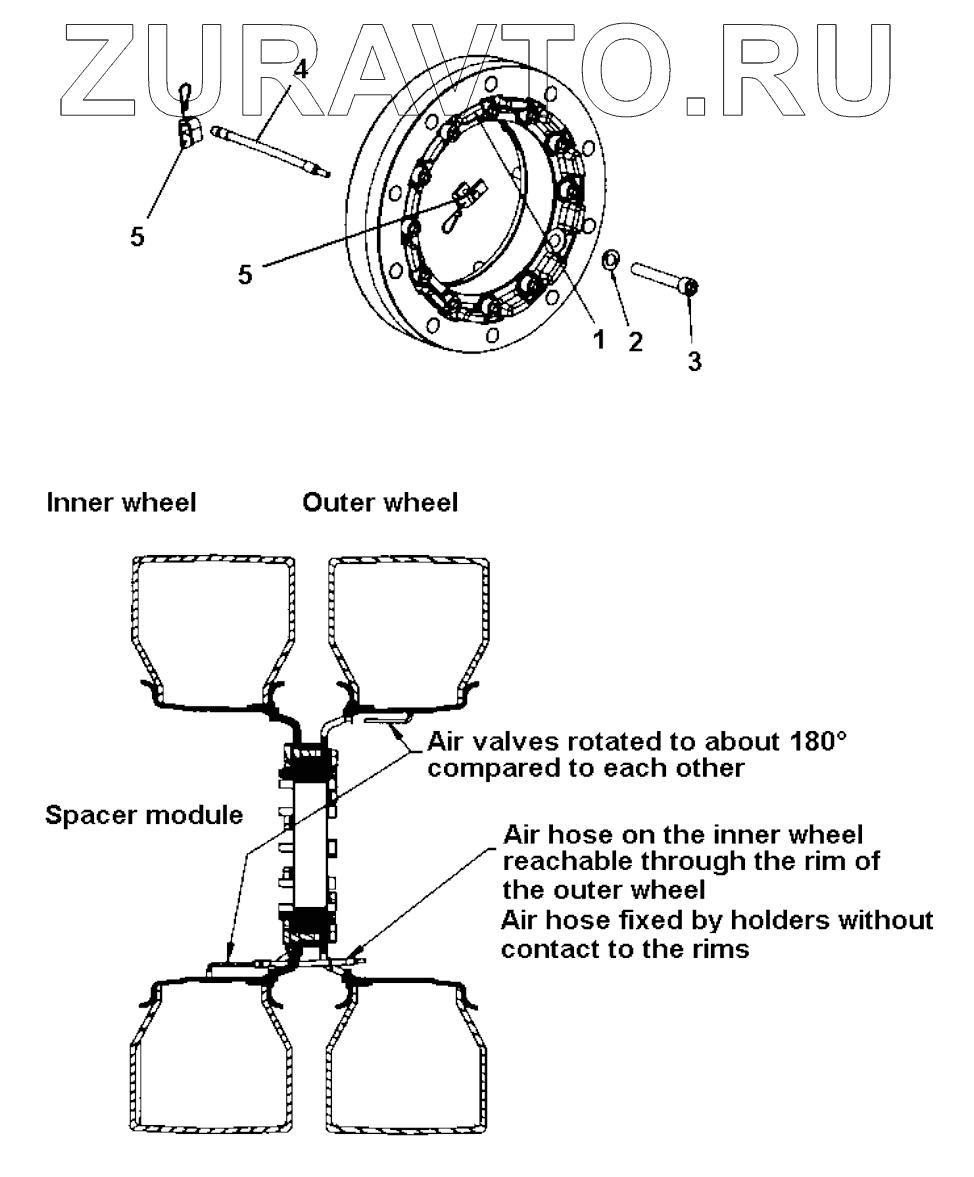 ZURAVTO.RU

4

5

5

1 2

3

Inner wheel Outer wheel

Air valves rotated to about 180° compared to each other

Spacer module

Air hose on the inner wheel reachable through the rim of the outer wheel
Air hose fixed by holders without contact to the rims