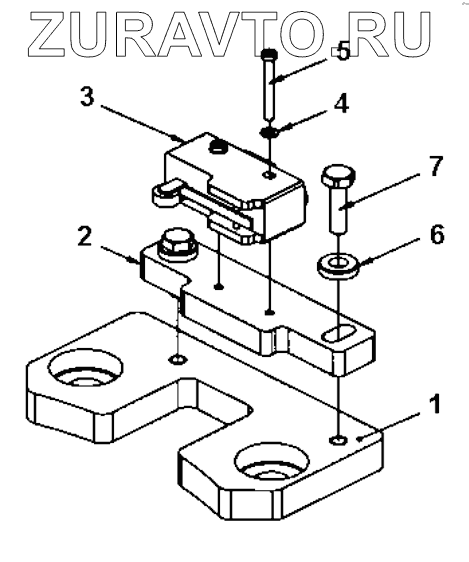 ZURAVTO.RU
5
3
4
7
2
6
1