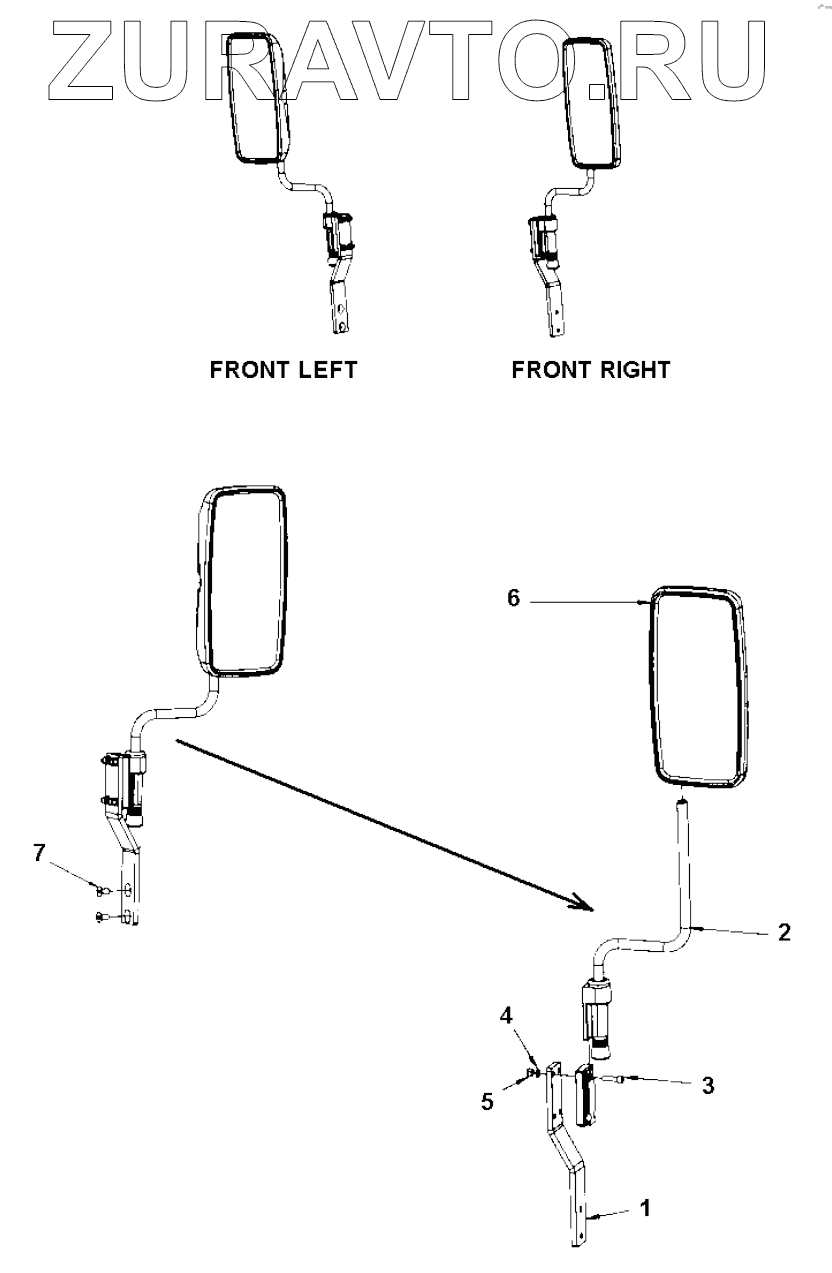 ZURAVTO.RU

FRONT LEFT

FRONT RIGHT

6

7

2

4

5

3

1