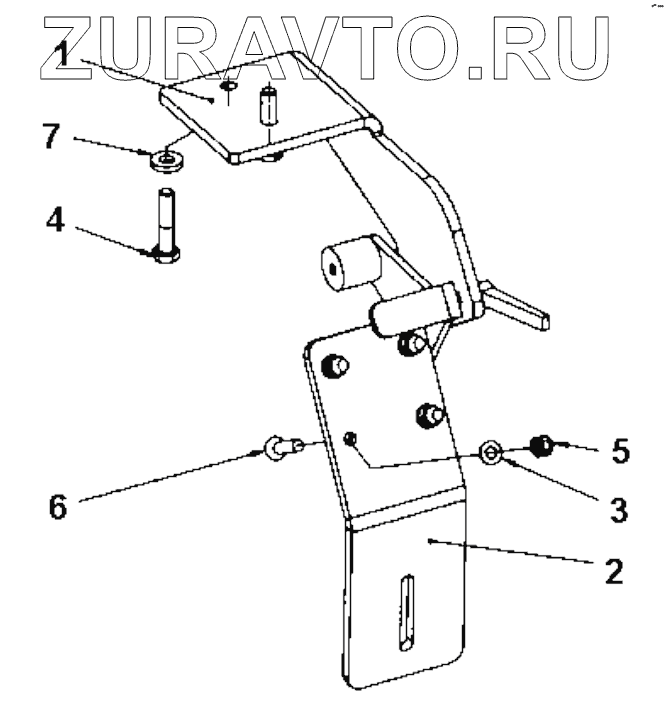 ZURAVTO.RU

1

7

4

5

6

3

2