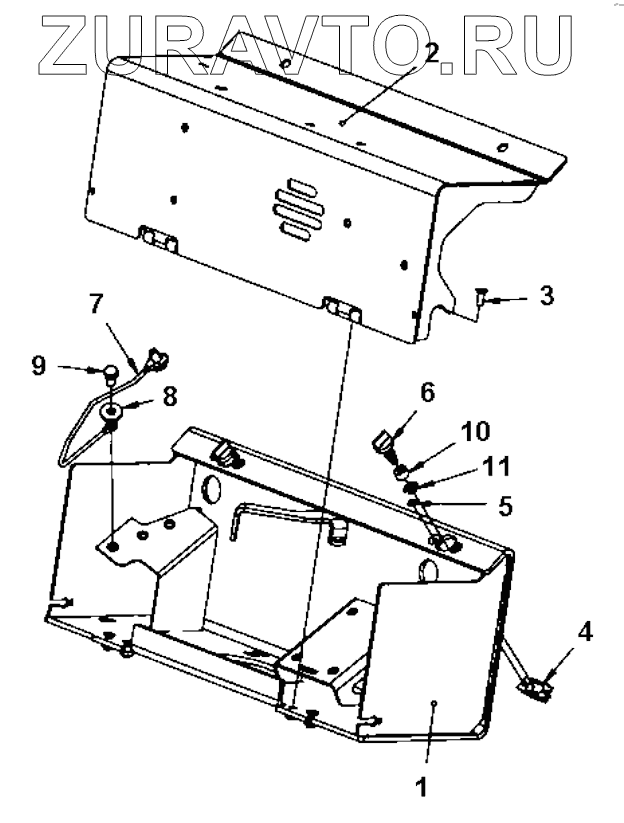 ZURAVTO.RU

2
3
7
9
8
6
10
11
5
4
1