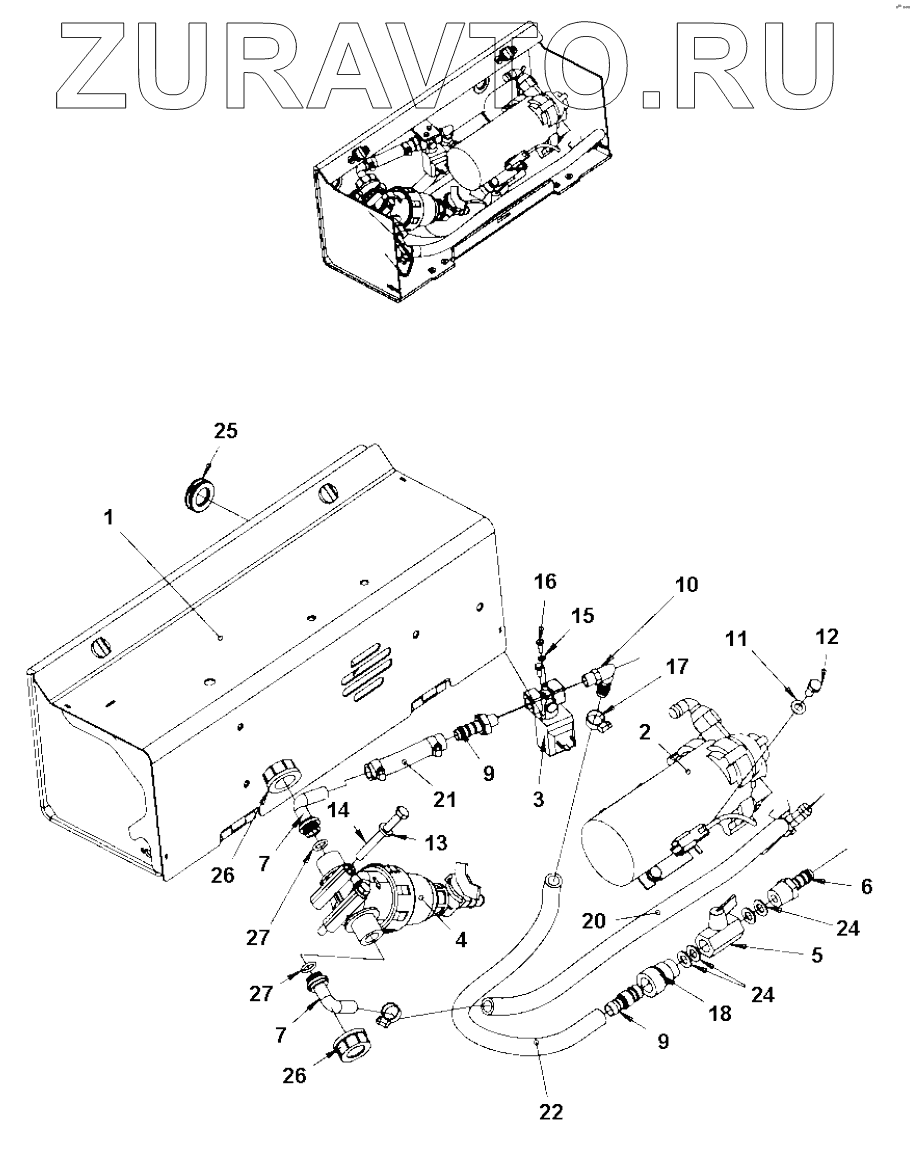 ZURAVTO.RU

25
1
16
15
10
11
12
17
2
9
3
21
14
13
26
7
27
4
6
20
24
5
24
18
27
7
9
26
22