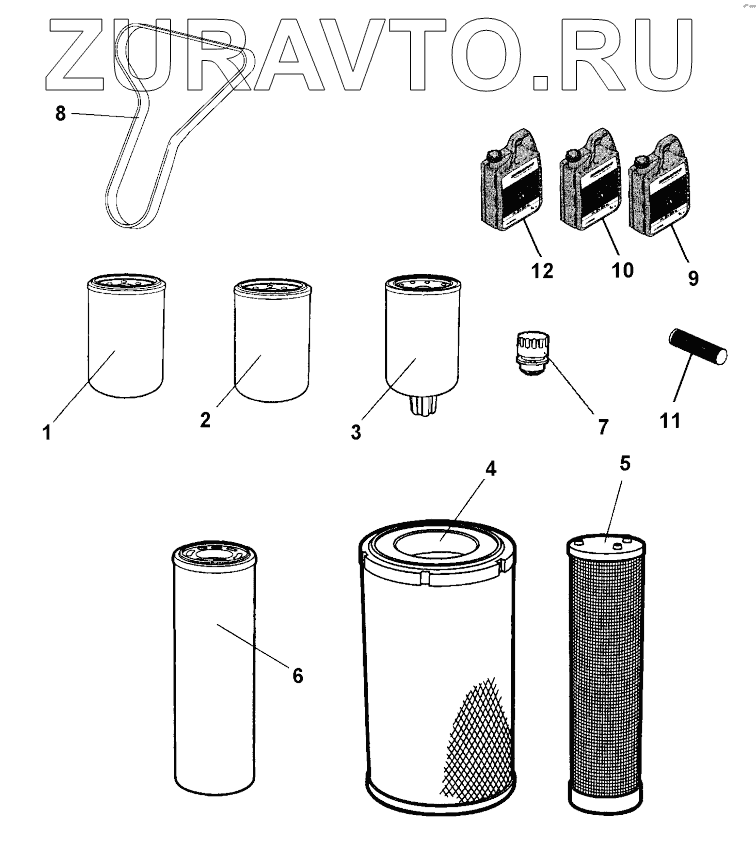 ZURAVTO.RU

8

12
10
9

1
2
3
7
11

4
5

6