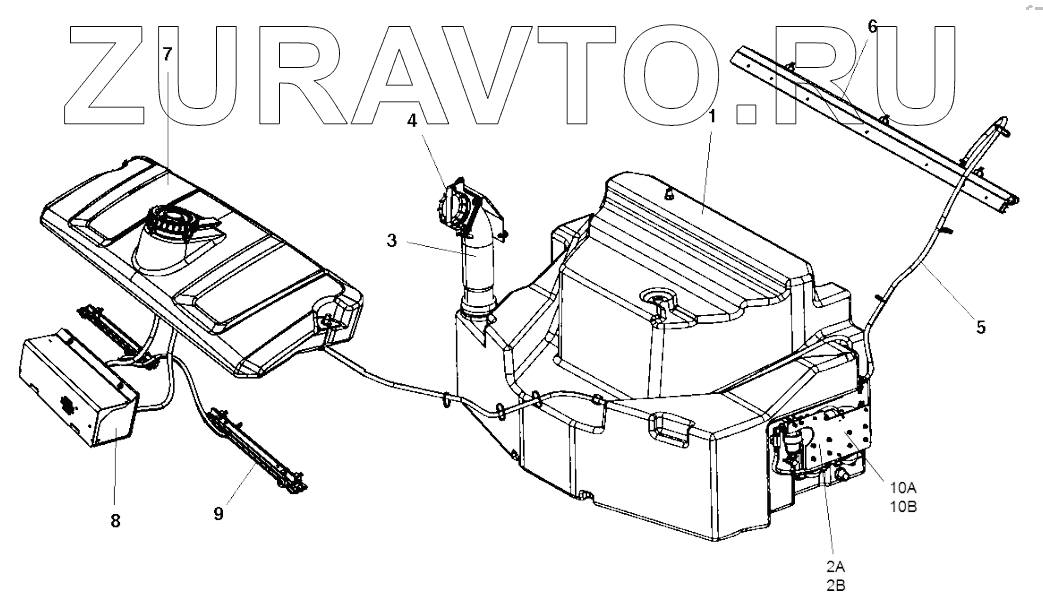 ZURAVTO.RU

7
6
4
1
3
5
8
9
10A
10B
2A
2B