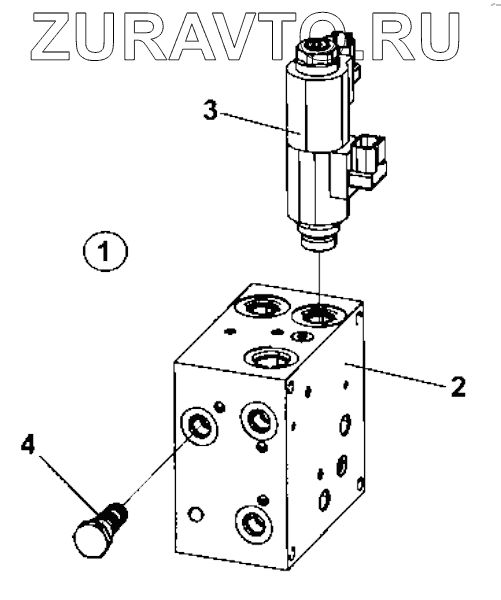 ZURAVTO.RU

3

1

2

4