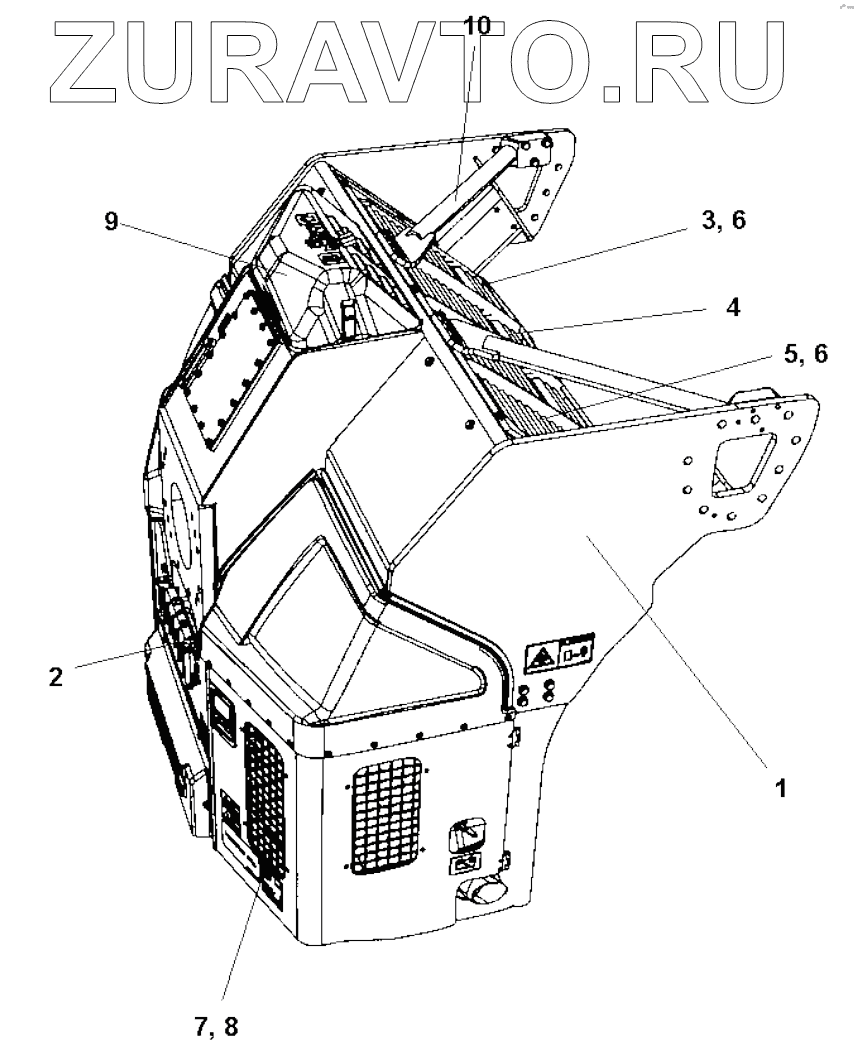 ZURAVTO.RU

10

9

3, 6

4

5, 6

2

1

7, 8