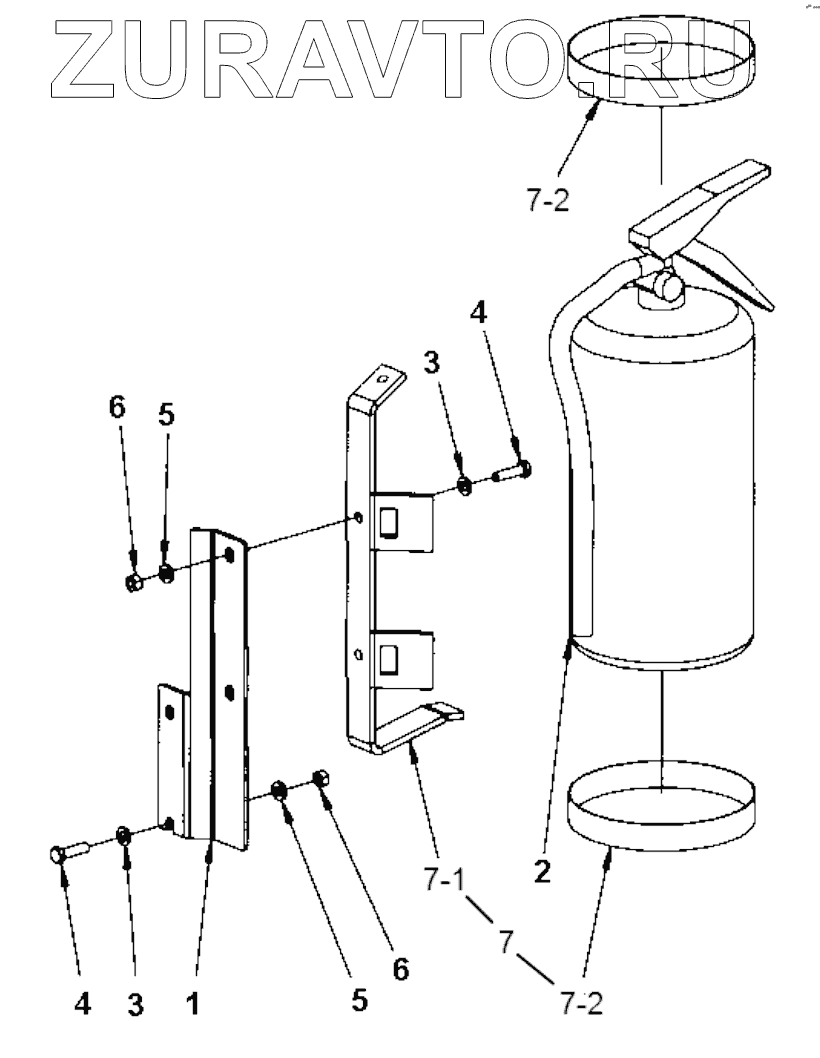 ZURAVTO.RU

7-2

4

3

6

5

4 3 1 5 6

7-1

7

7-2

2