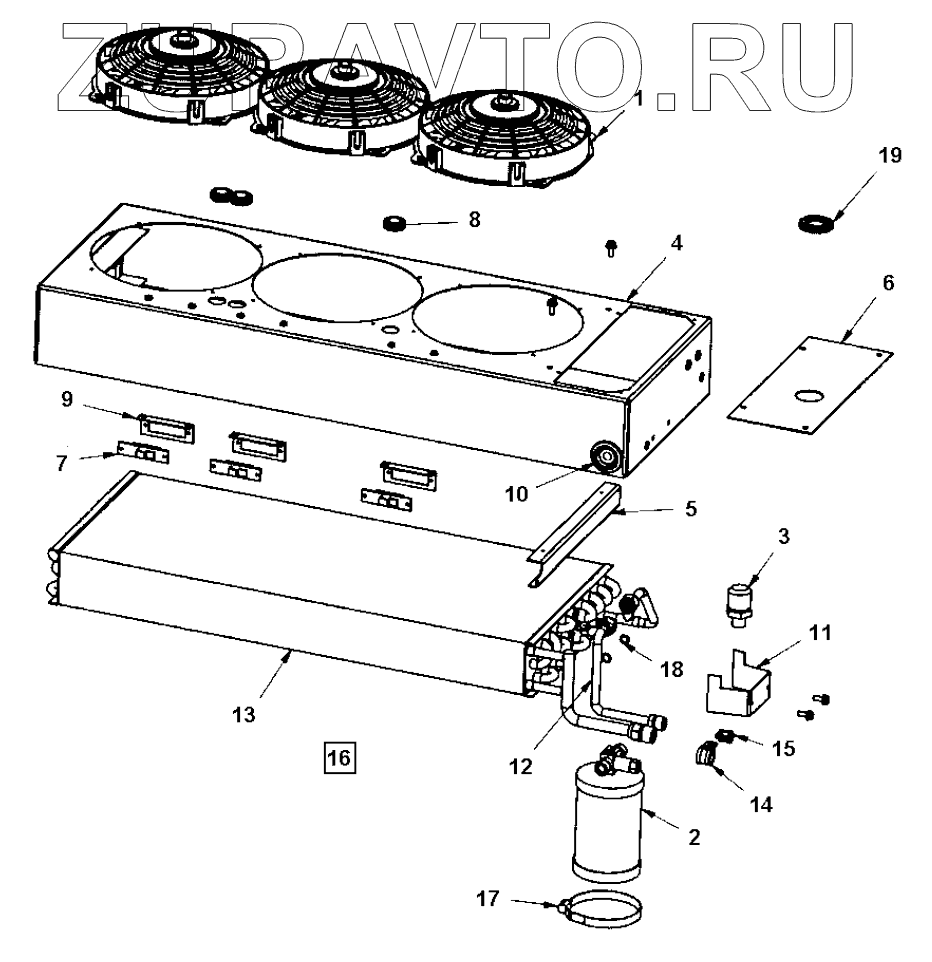 ZUPAVTO.RU

1
19
8
4
6
9
7
10
5
3
11
18
13
12
15
16
14
2
17