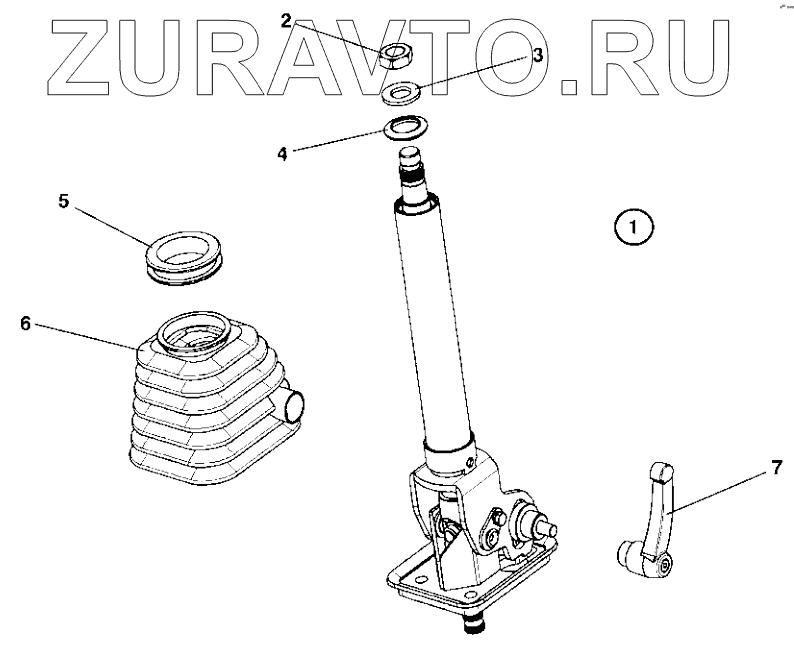 ZURAVTO.RU
2
3
4
5
1
6
7