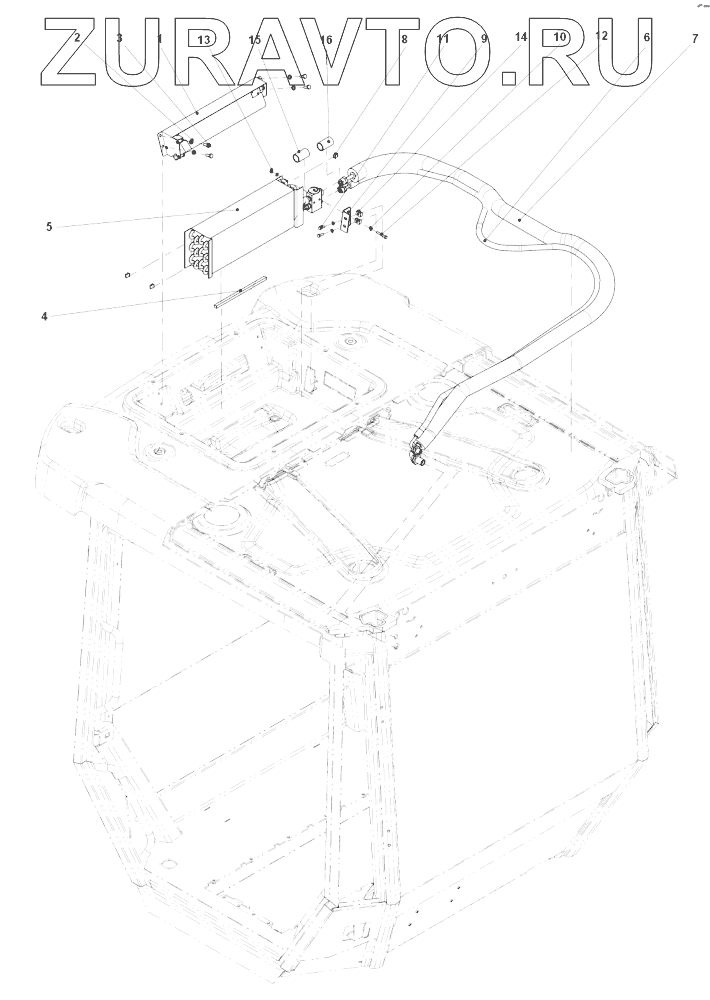 ZURAVTO.RU

2 3 1 13 15 16 8 11 9 14 10 12 6 7

5

4