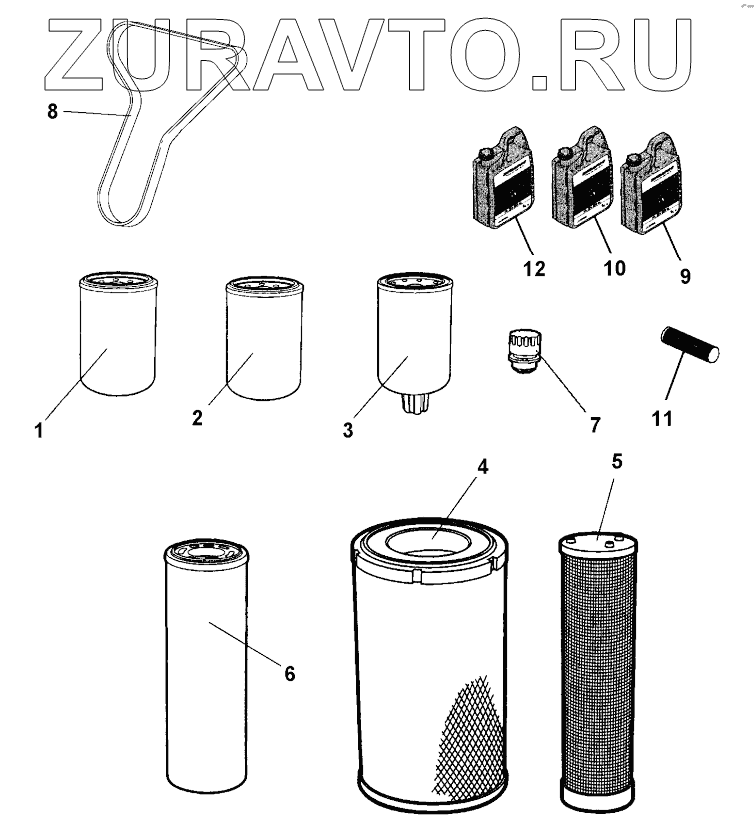 ZURAVTO.RU

8

12 10 9

1 2 3 7 11

4 5

6