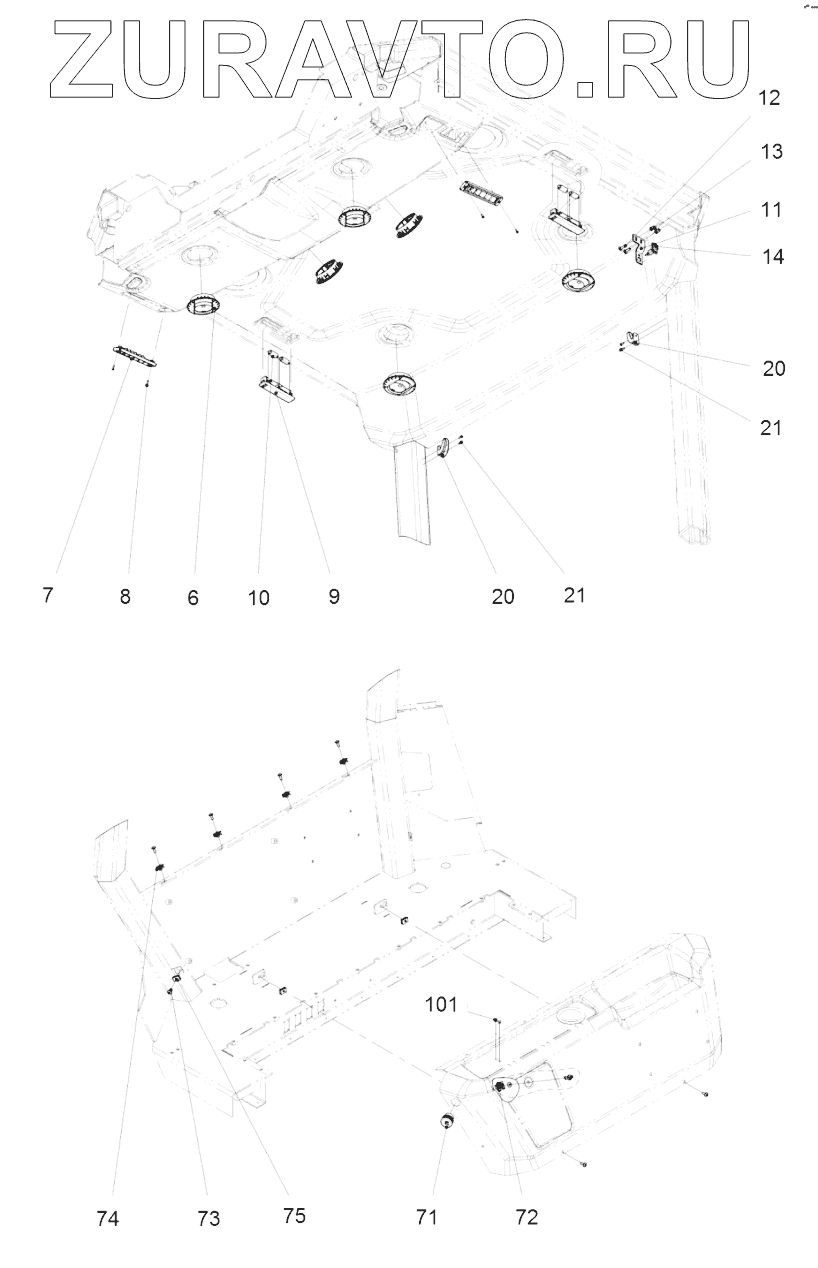 ZURAVTO.RU

12
13
11
14
20
21
7
8
6
10
9
20
21

101
74
73
75
71
72