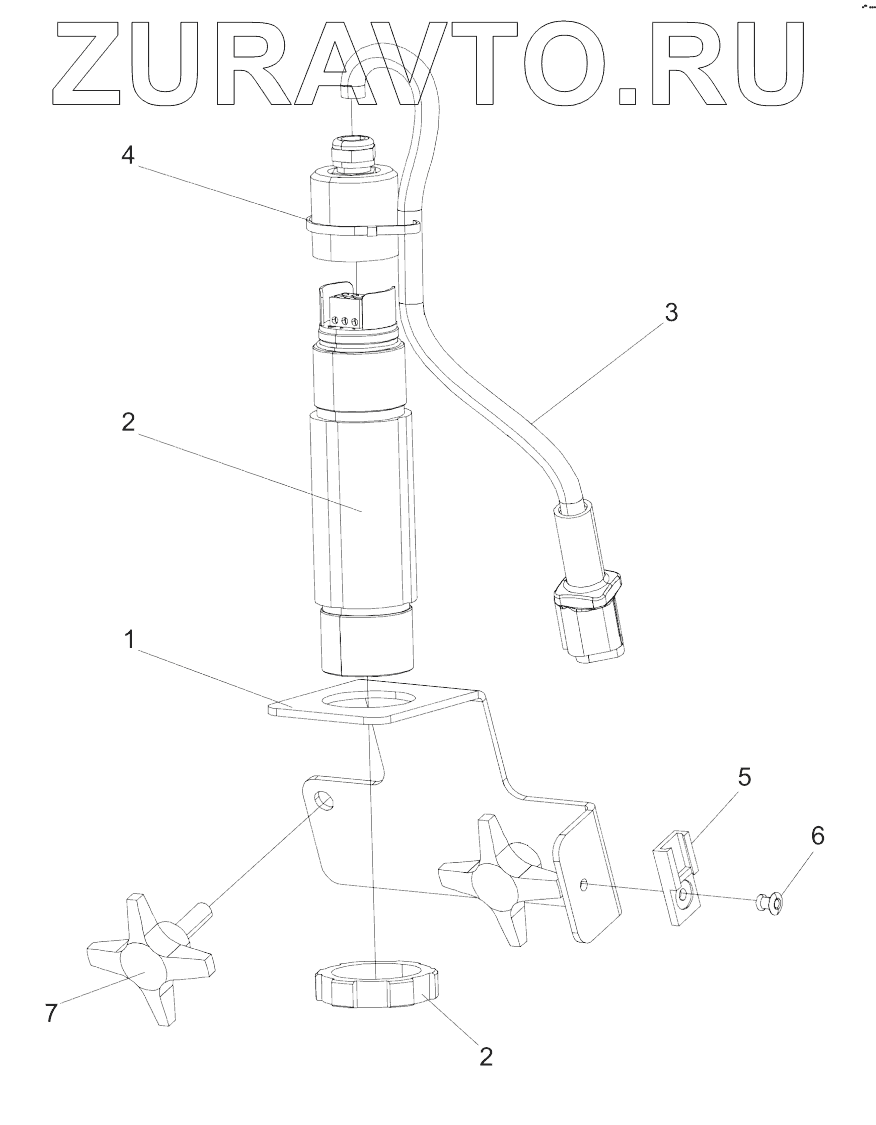 ZURAVTO.RU

4

3

2

1

5

6

7

2