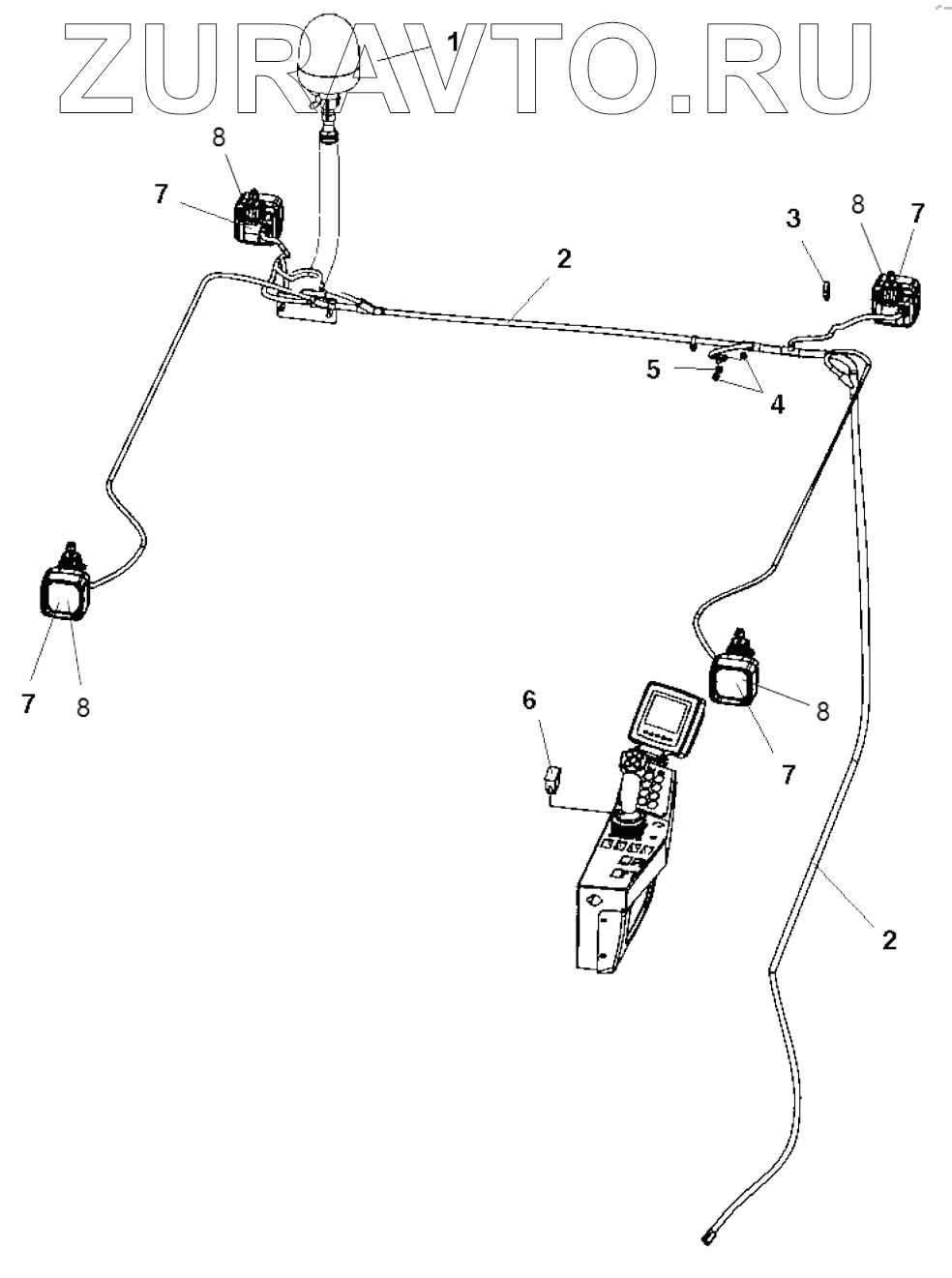 ZURAVTO.RU
1
8
7
2
3
8
7
5
4
7
8
6
8
7
2