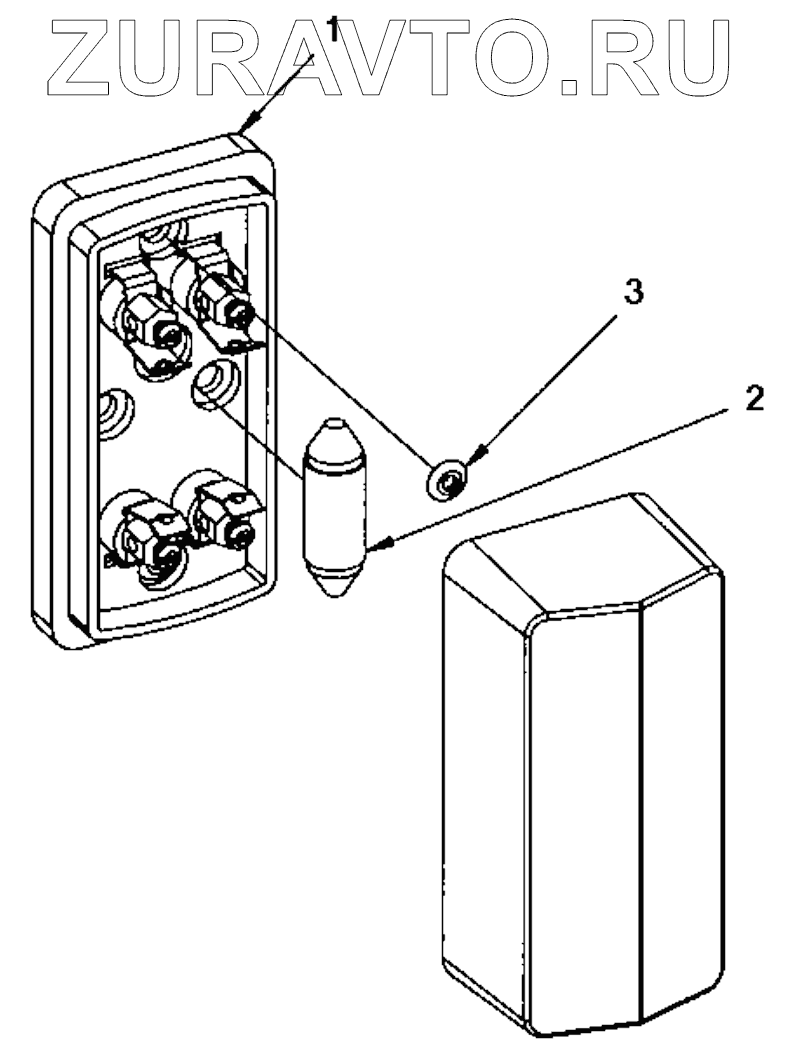 ZURAVTO.RU
1
3
2