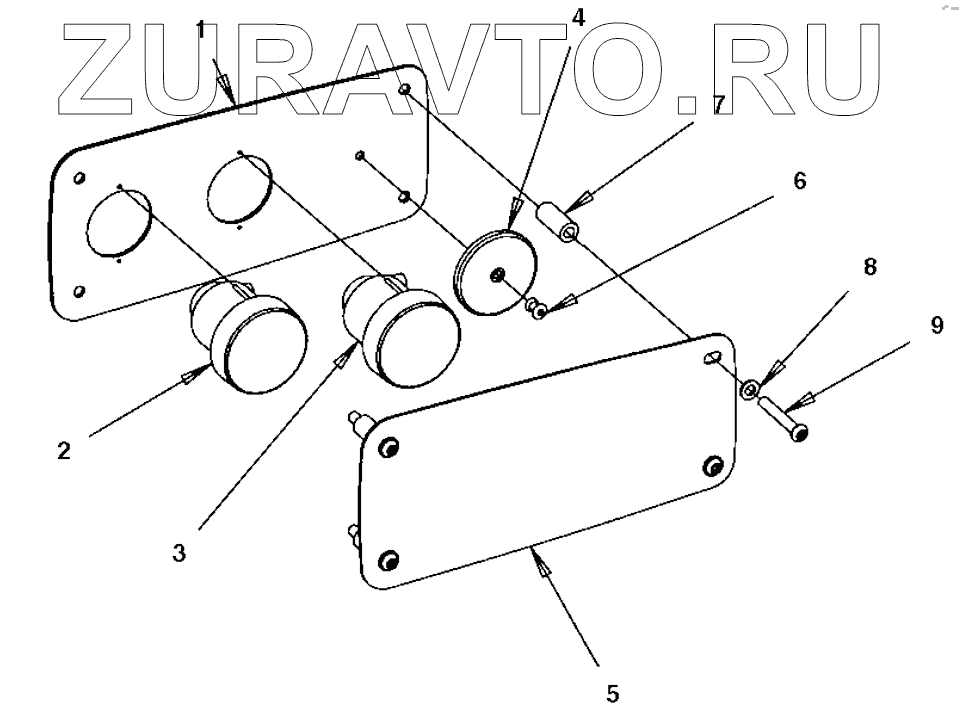 ZURAVTO.RU

1
4
7
6
8
9
2
3
5