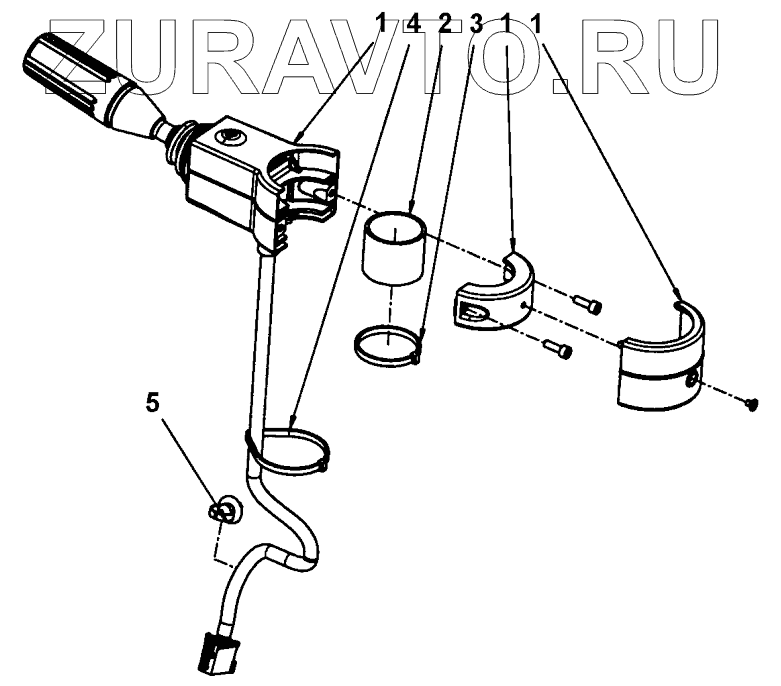 ZURAVTO.RU

1 4 2 3 1 1

5