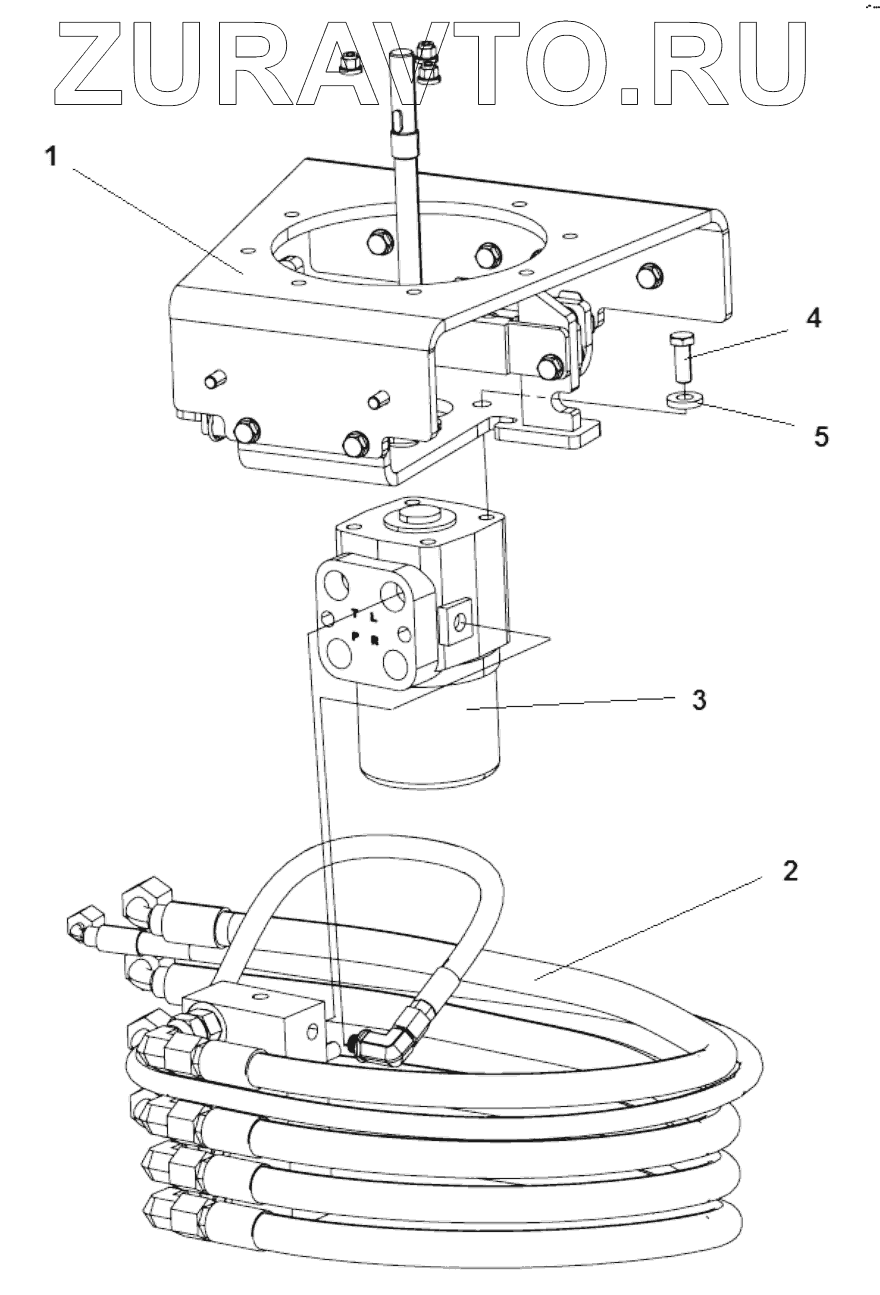 ZURAVTO.RU

1

4

5

T L
P R

3

2