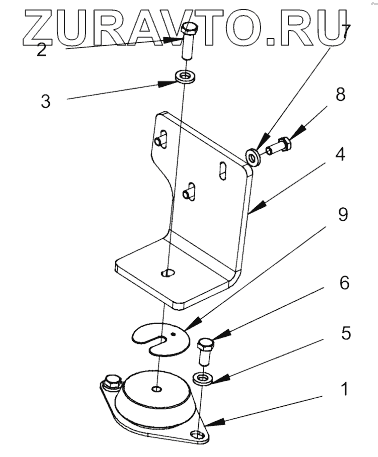 ZURAVTO.RU
2
7
3
8
4
9
6
5
1