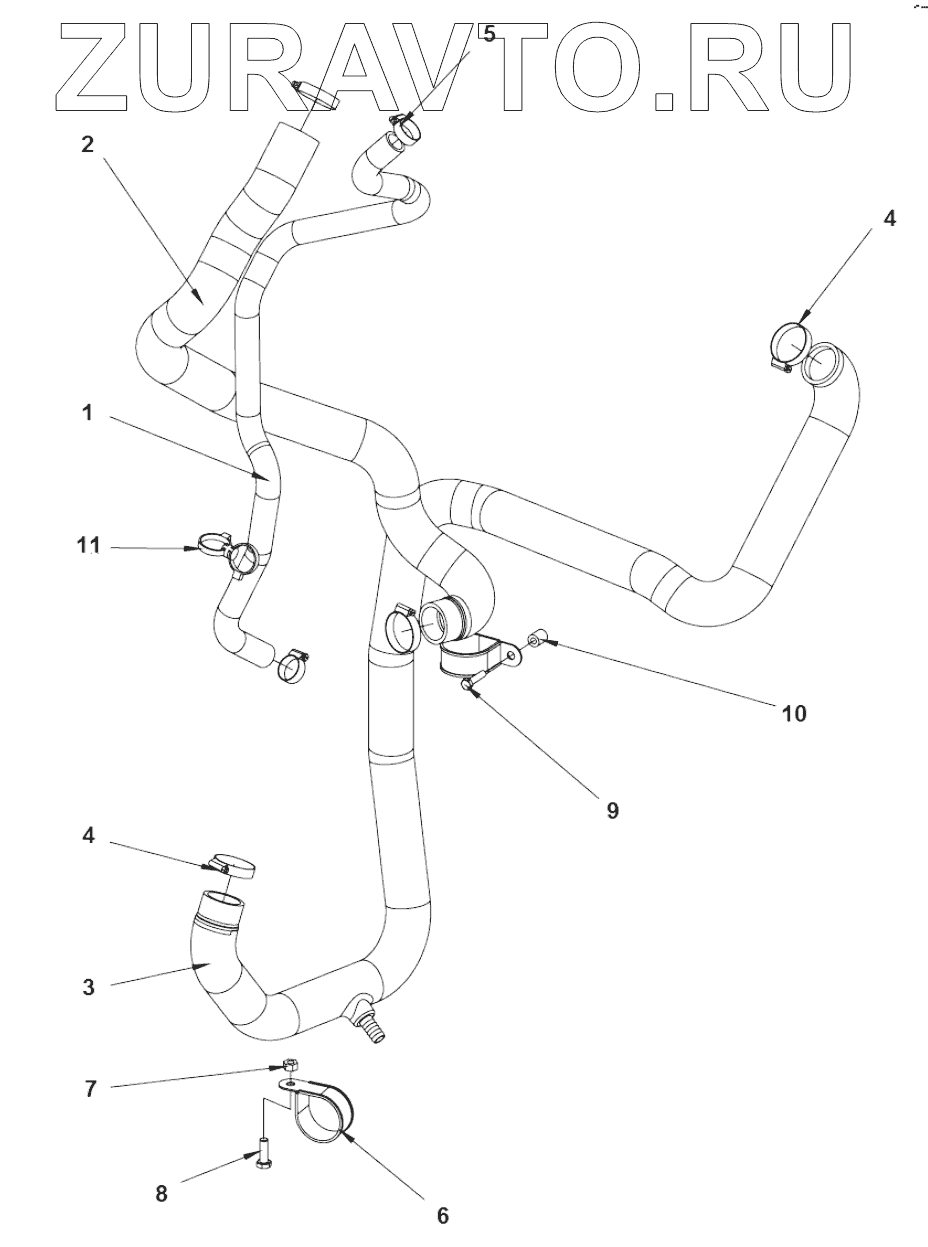 ZURAVTO.RU

5

2

4

1

11

10

9

4

3

7

8

6