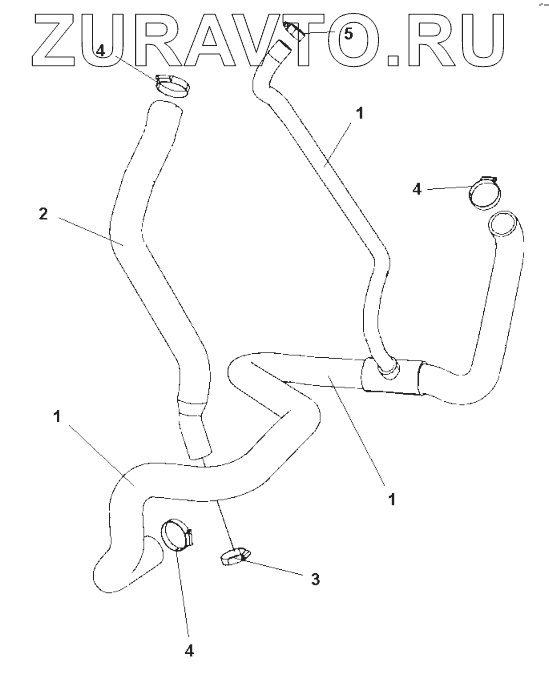 ZURAVTO.RU

4
5
1
4
2
1
1
3
4