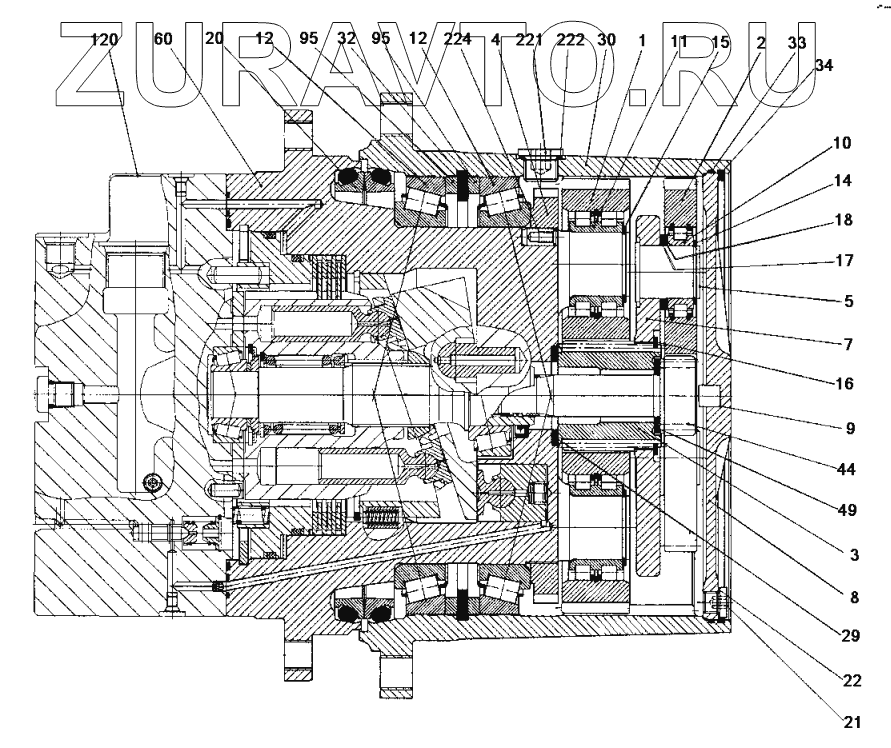 ZURAVTO.RU

120 60 20 12 95 32 95 12 224 4 221 222 30 1 11 15 2 33 34

10
14
18
17
5
7
16
9
44
49
3
8
29
22
21