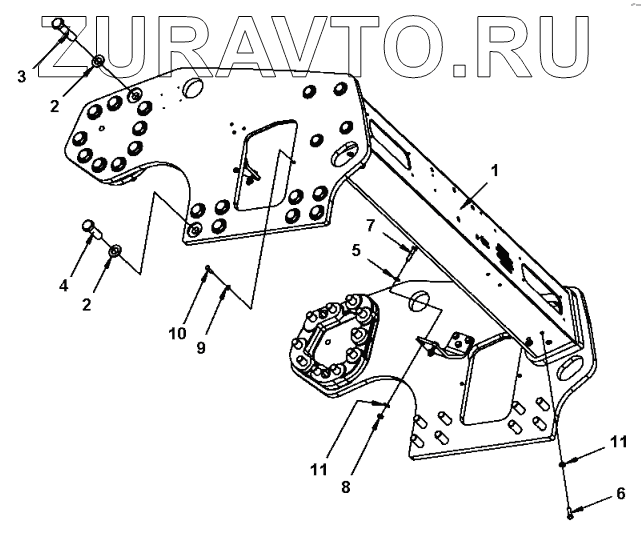 ZURAVTO.RU

3
2
1
7
5
4
2
10
9
11
8
11
6