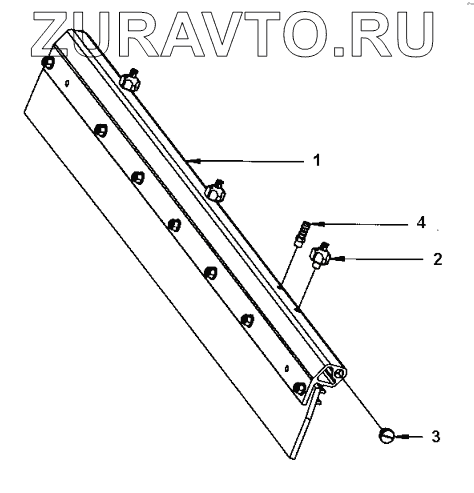 ZURAVTO.RU

1

4

2

3