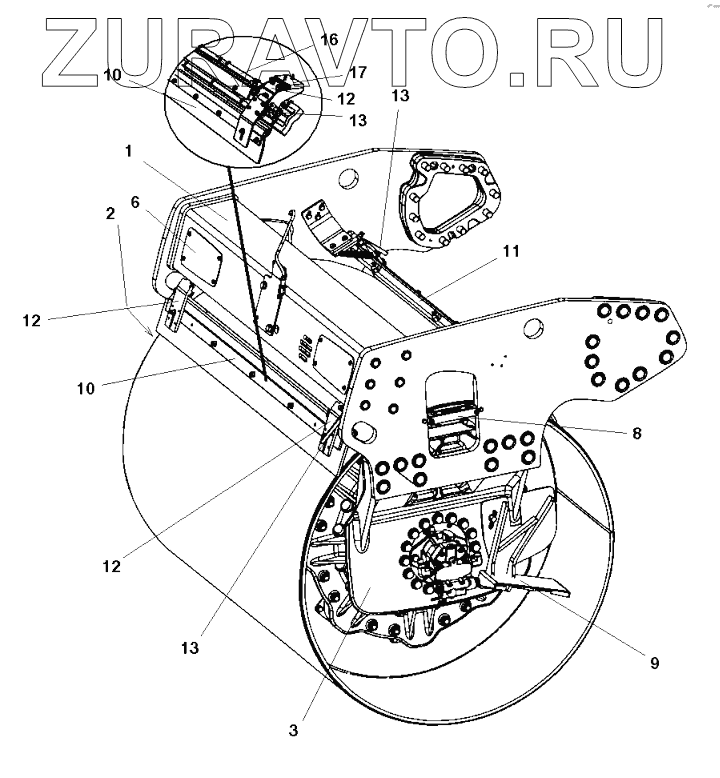 ZUPAVTO.RU

16
17
10
12
13
13
1
6
2
11
12
10
8
12
13
9
3