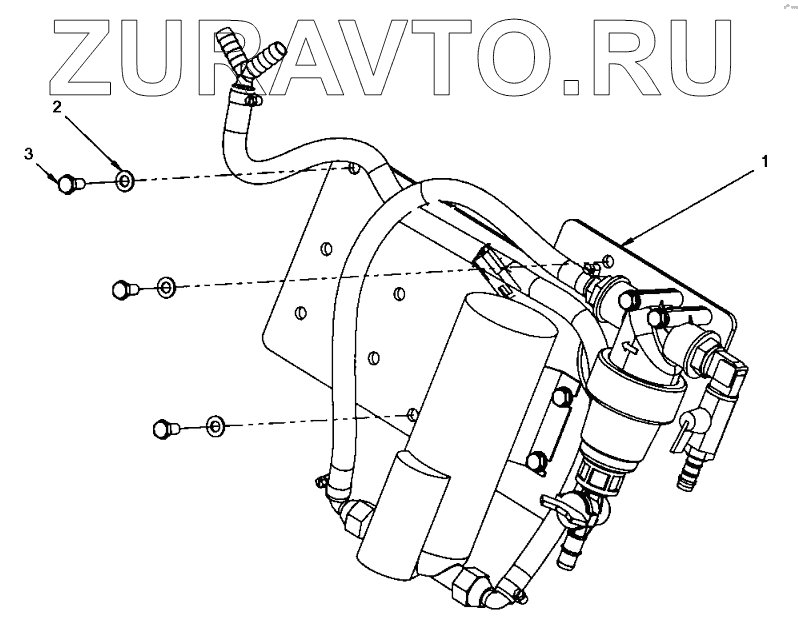 ZURAVTO.RU

2

3

1