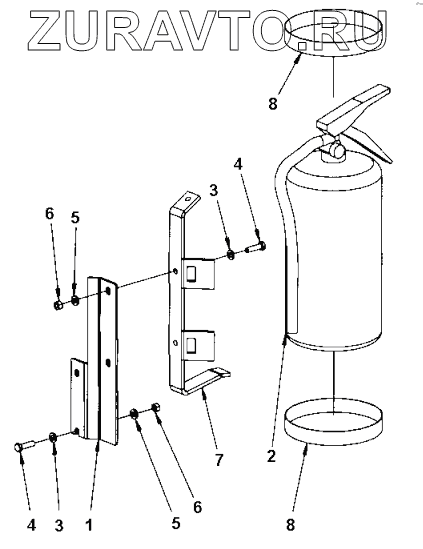 ZURAVTO.RU

8

4

3

6

5

7

2

8

4 3 1 5 6