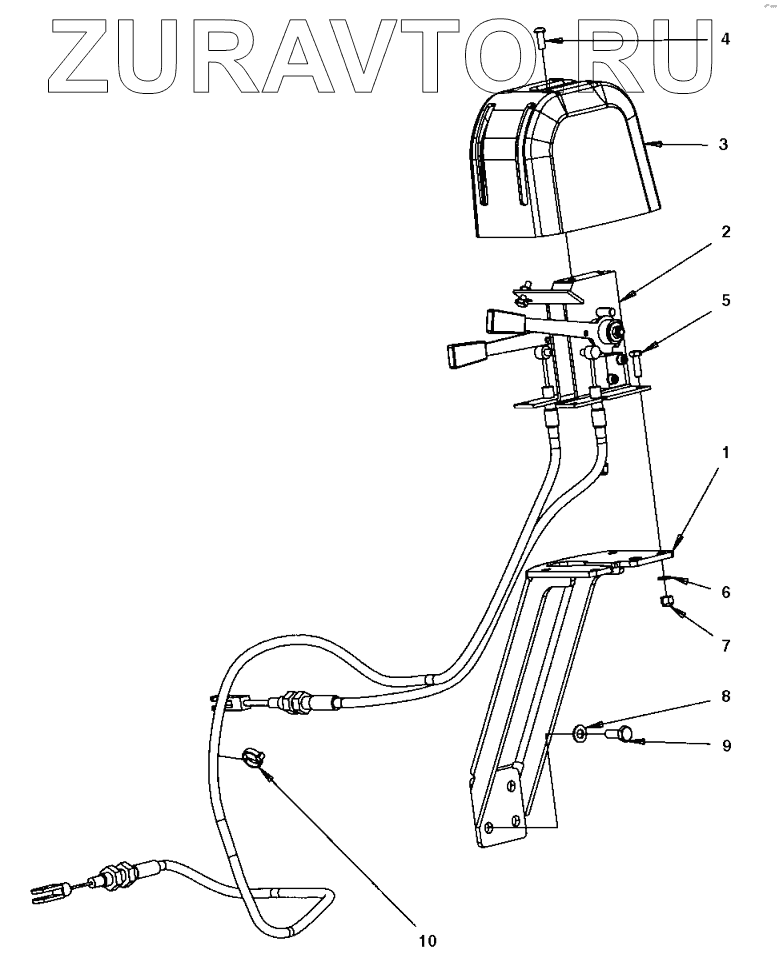 ZURAVTO.RU

4
3
2
5
1
6
7
8
9
10