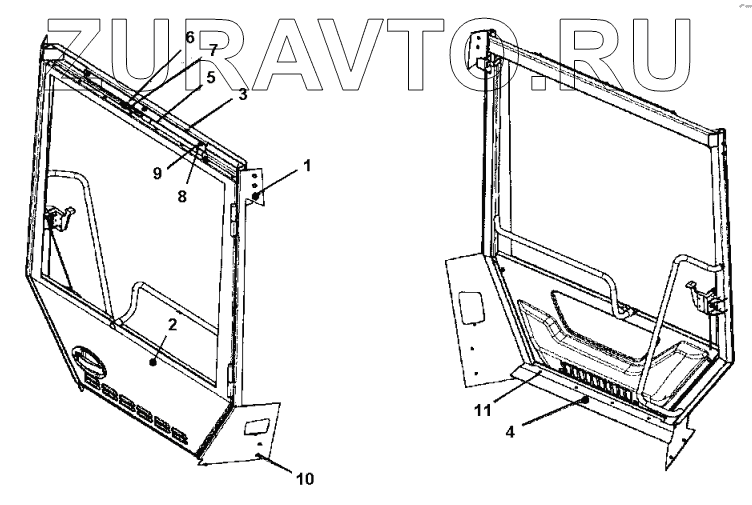 ZURAVTO.RU

6
7
5
3
9
8
1
2
10
11
4