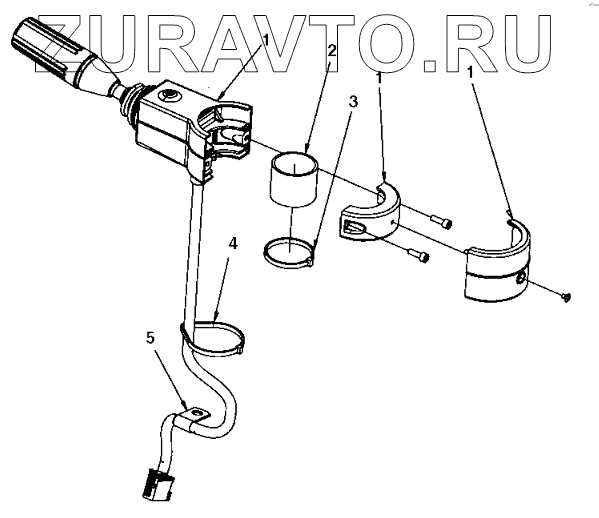 ZURAVTO.RU

1
2
3
1
1
4
5